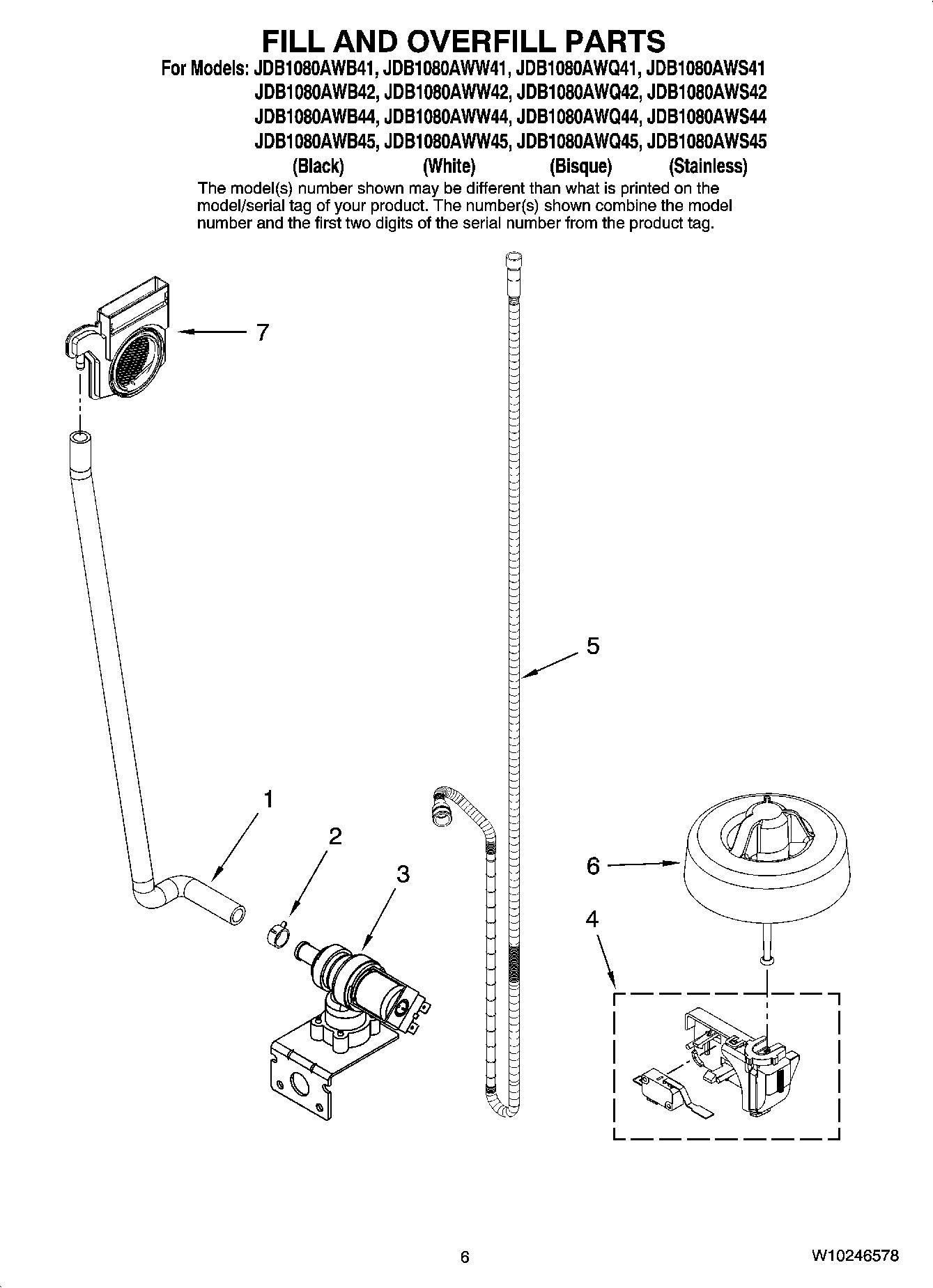 FILL AND OVERFILL PARTS

For Models: JDB1080AWB41, JDB1080AWW41, JDB1080AWQ41, JDB1080AWS41
JDB1080AWB42, JDB1080AWW42, JDB1080AWQ42, JDB1080AWS42
JDB1080AWB44, JDB1080AWW44, JDB1080AWQ44, JDB1080AWS44
JDB1080AWB45, JDB1080AWW45, JDB1080AWQ45, JDB1080AWS45
(Black) (White) (Bisque) (Stainless)

The model(s) number shown may be different than what is printed on the model/serial tag of your product. The number(s) shown combine the model number and the first two digits of the serial number from the product tag.

7

5

1

2

3

6

4

6

W10246578