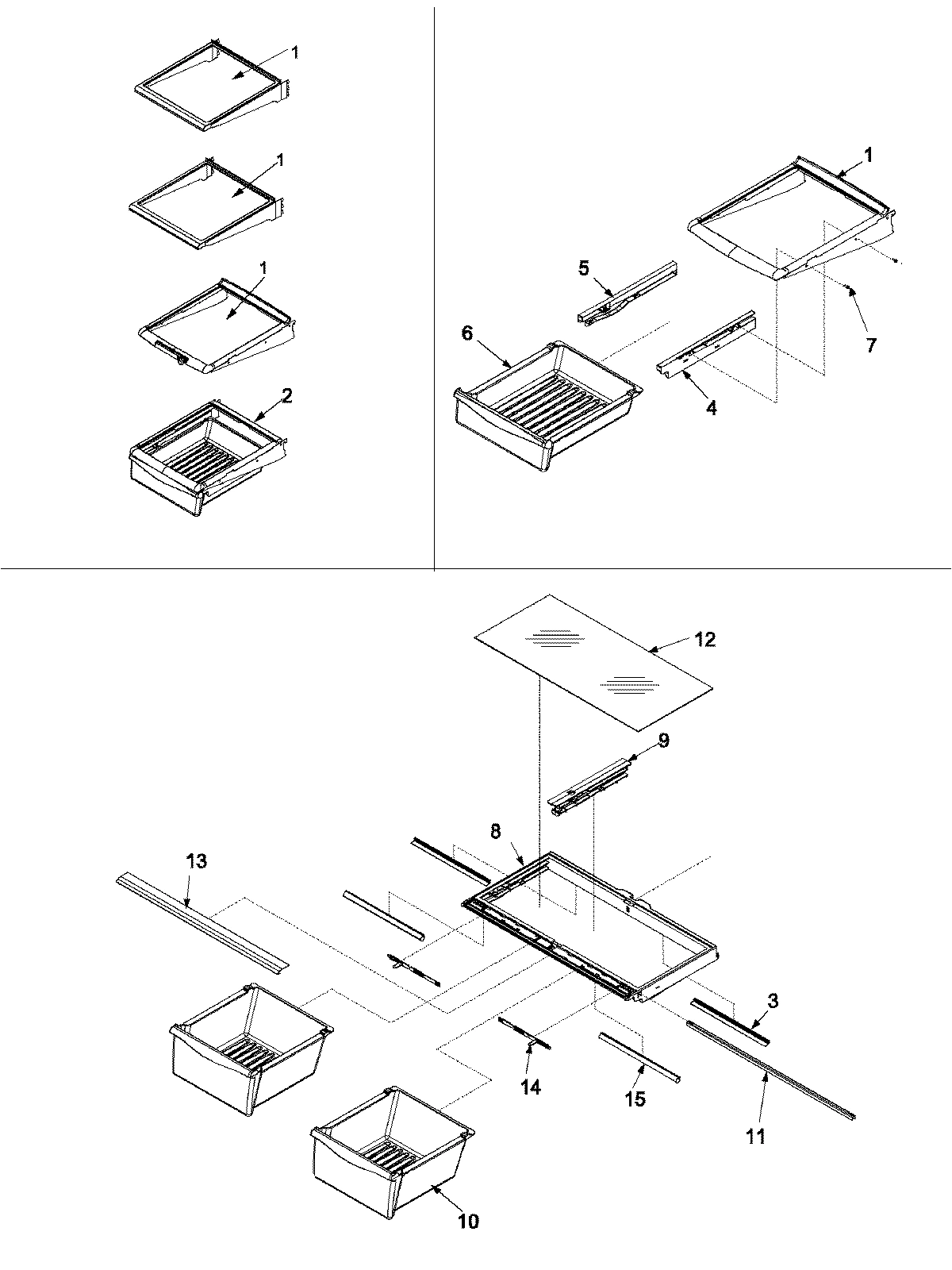 1
1
1
2
1
5
6
7
4
12
9
8
13
3
14
15
11
10