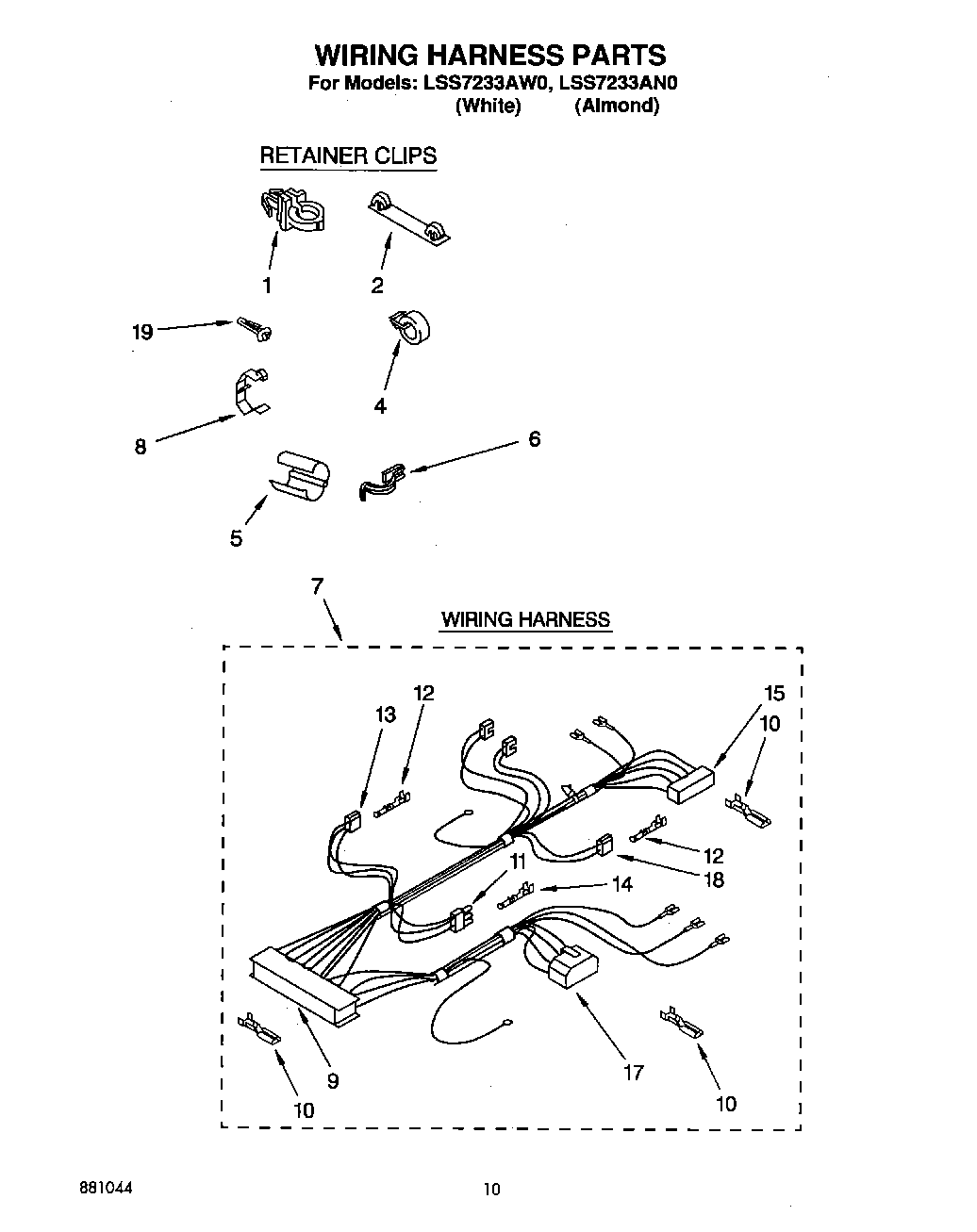 WIRING HARNESS PARTS
For Models: LSS7233AW0, LSS7233AN0
(White) (Almond)

RETAINER CLIPS

1
2
19
4
8
6
5
7

WIRING HARNESS

13
12
15
10
12
18
11
14
9
17
10
10

881044

10