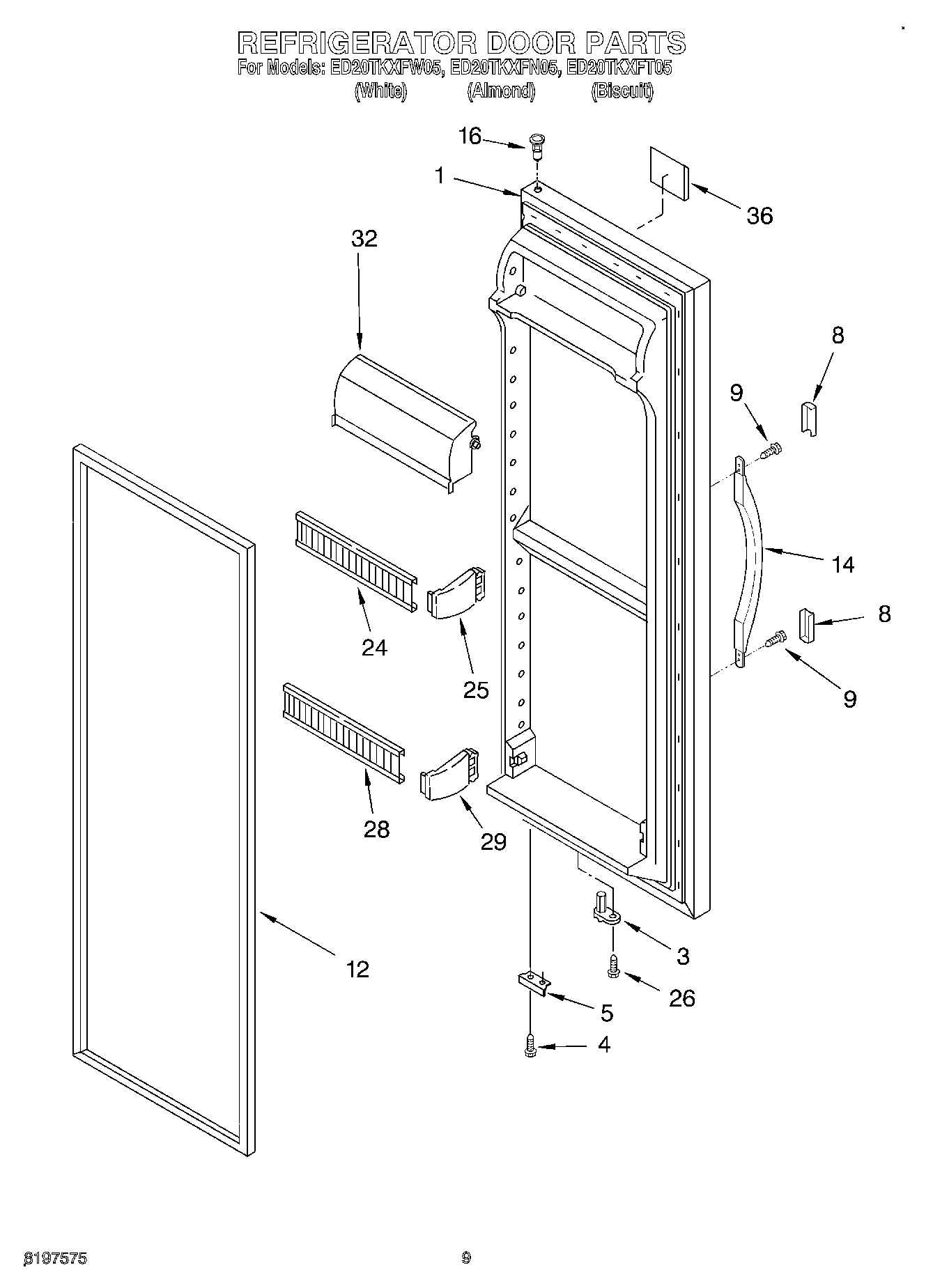 REFRIGERATOR DOOR PARTS
For Models: ED20TKXFW05, ED20TKXFN05, ED20TKXFT05
(White) (Almond) (Biscuit)

16
1
36
32
8
9
14
8
9
24
25
28
29
12
3
26
5
4

8197575

9