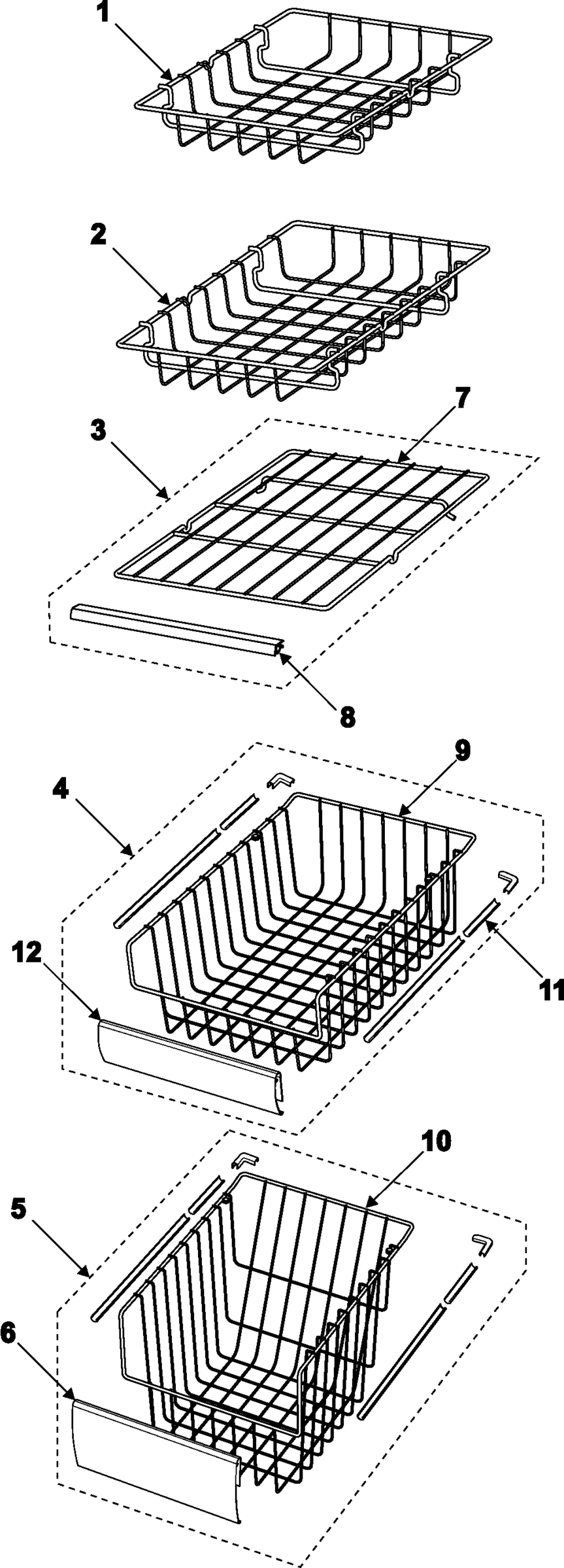 1
2
7
3
8
9
4
12
11
10
5
6