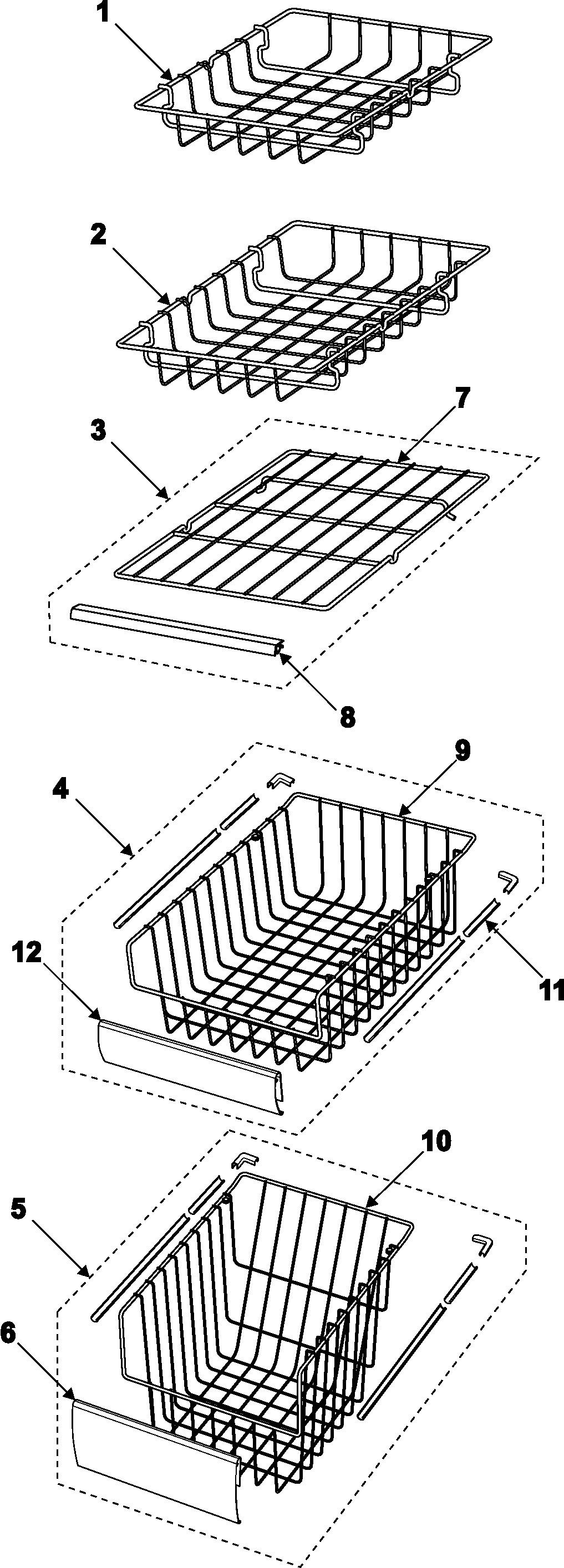 1
2
7
3
8
9
4
12
11
10
5
6