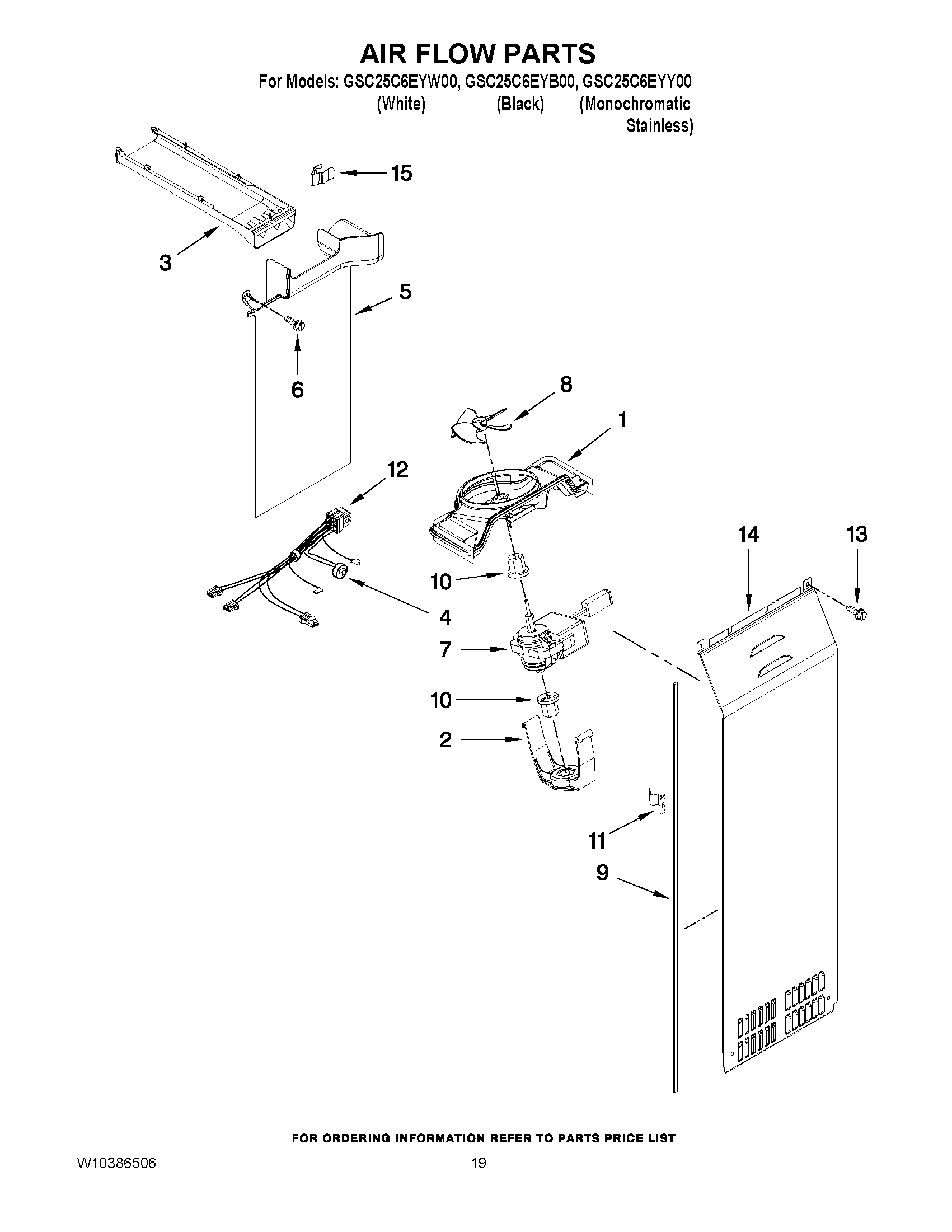 AIR FLOW PARTS

For Models: GSC25C6EYW00, GSC25C6EYB00, GSC25C6EYY00
(White) (Black) (Monochromatic Stainless)

15
3
5
6
8
1
12
14
13
10
4
7
10
2
11
9

FOR ORDERING INFORMATION REFER TO PARTS PRICE LIST

W10386506

19