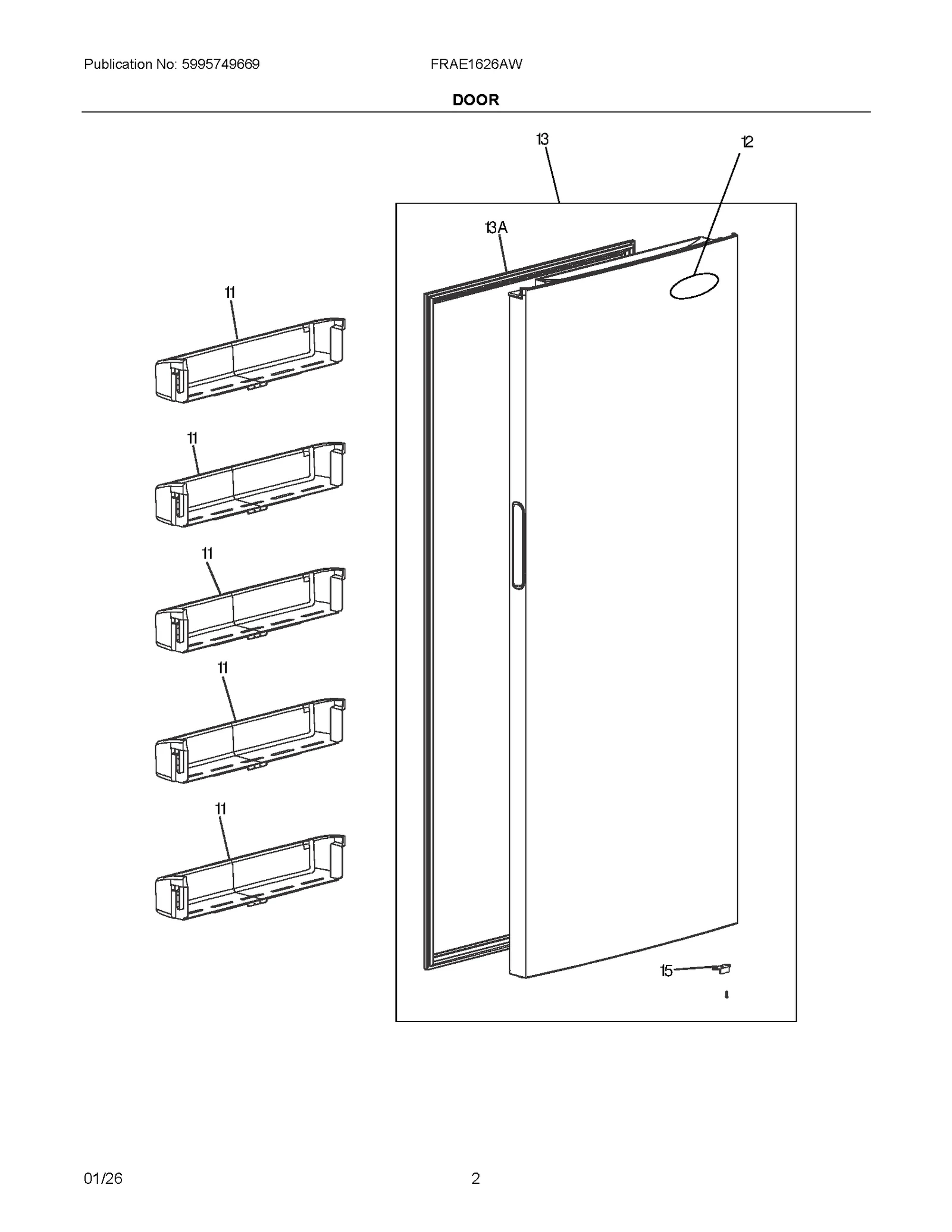 Publication No: 5995749669

FRAE1626AW

DOOR

13

12

13A

11

11

11

11

11

15

01/26

2