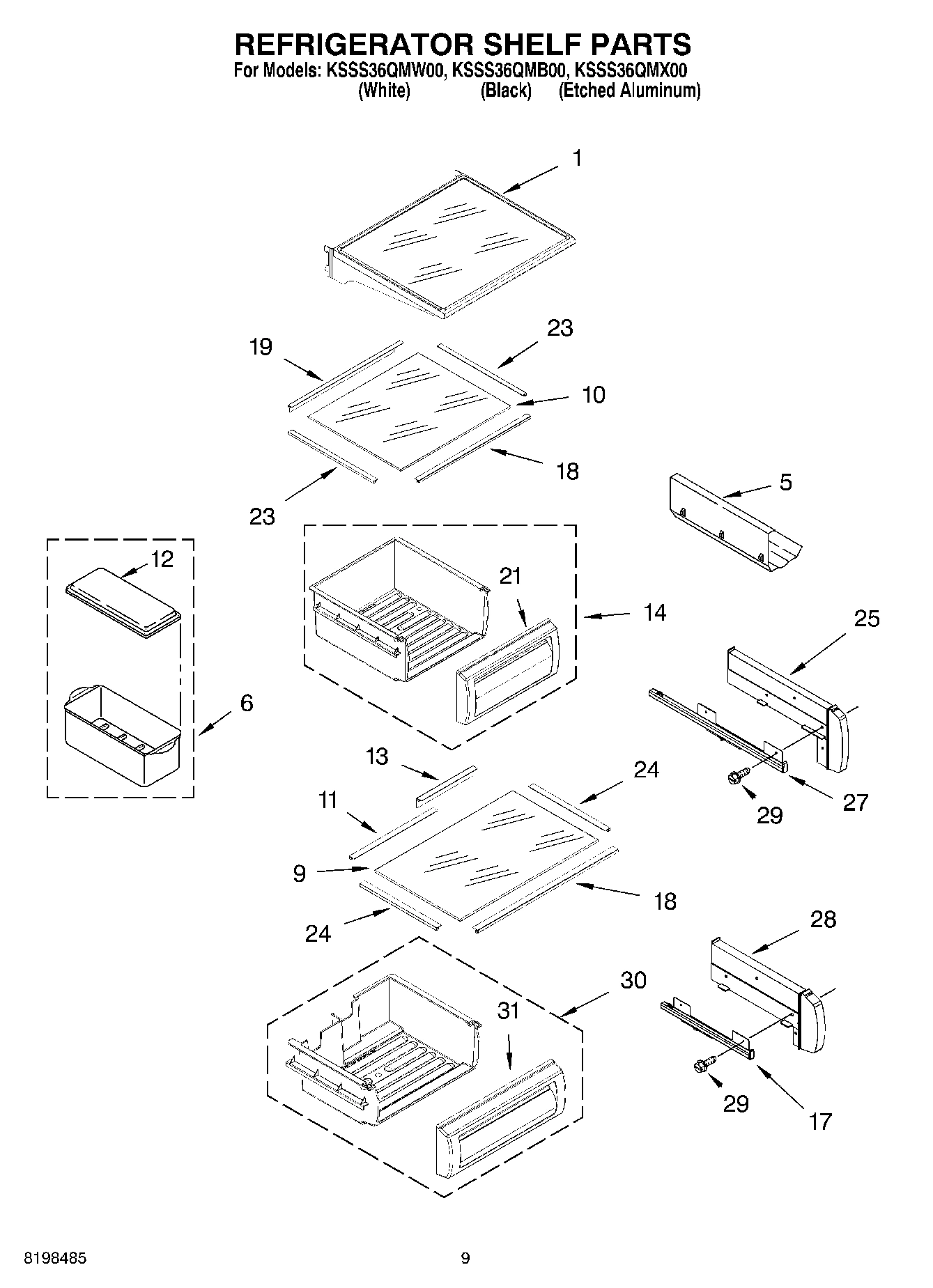 REFRIGERATOR SHELF PARTS
For Models: KSSS36QMW00, KSSS36QMB00, KSSS36QMX00
(White) (Black) (Etched Aluminum)

1
19
23
10
18
23
5
12
21
14
25
6
13
24
11
27
29
9
18
24
28
30
31
29
17

8198485
9