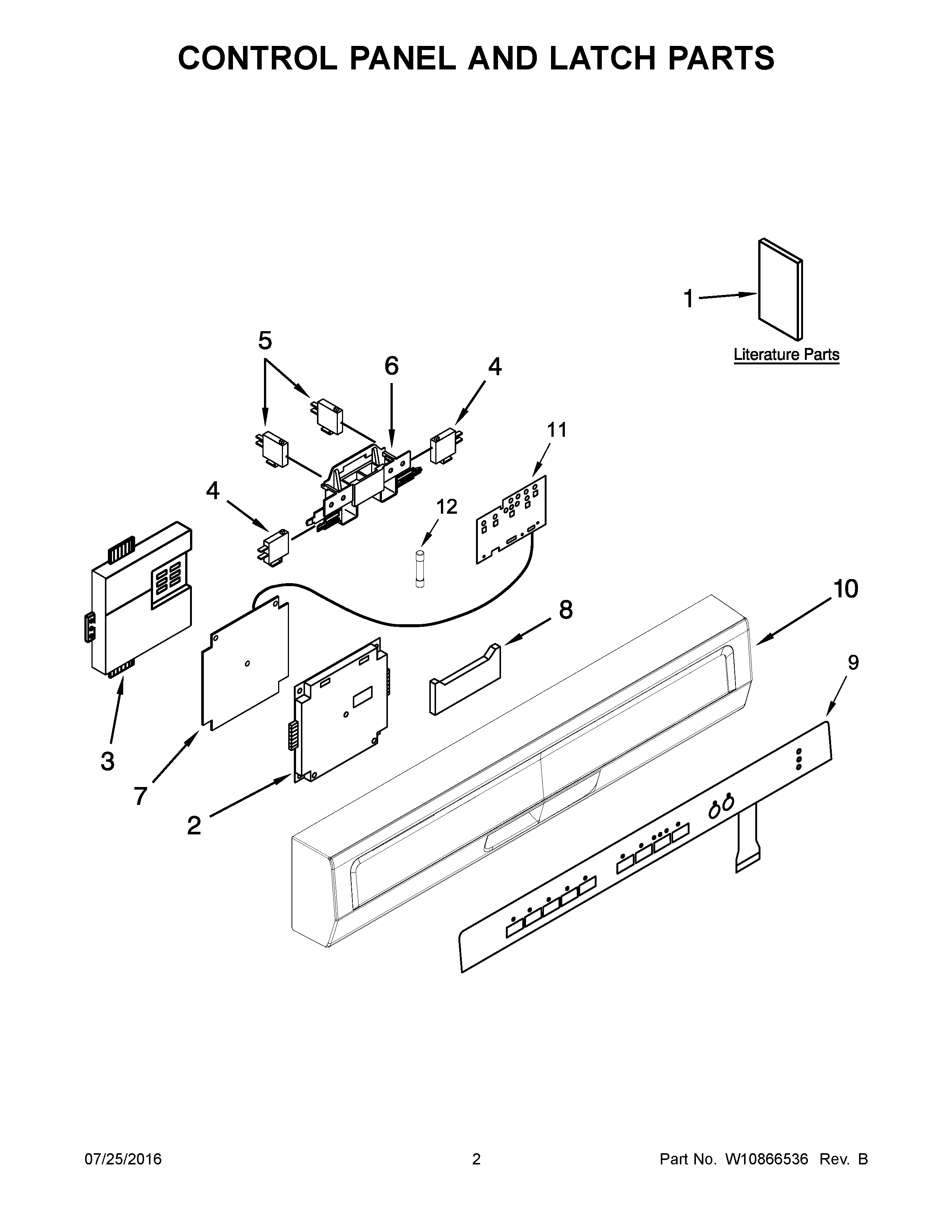 CONTROL PANEL AND LATCH PARTS

1

Literature Parts

5

6

4

11

4

12

10

8

9

3

7

2

07/25/2016

2

Part No. W10866536 Rev. B