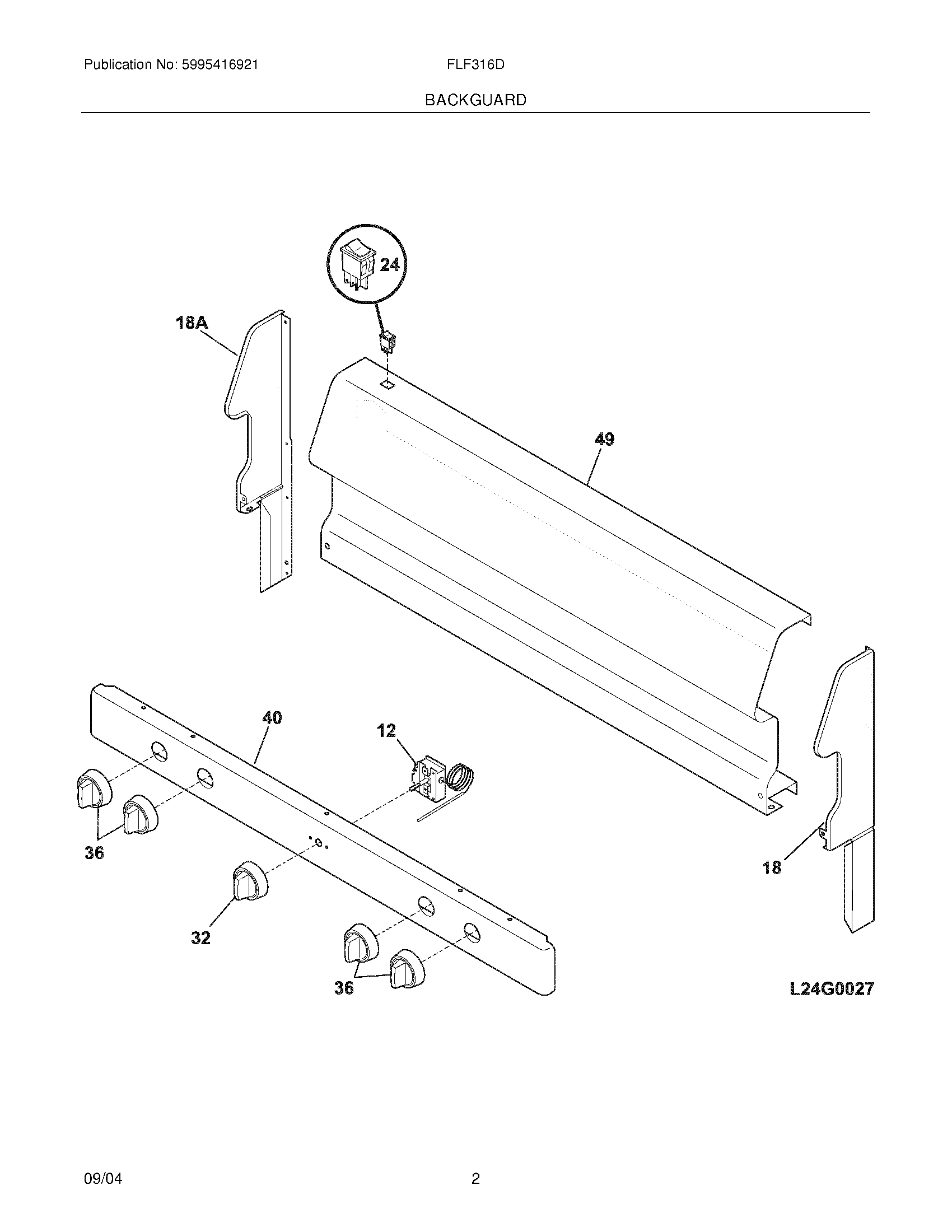 Publication No: 5995416921

FLF316D

BACKGUARD

24

18A

49

40

12

36

18

32

36

L24G0027

09/04

2