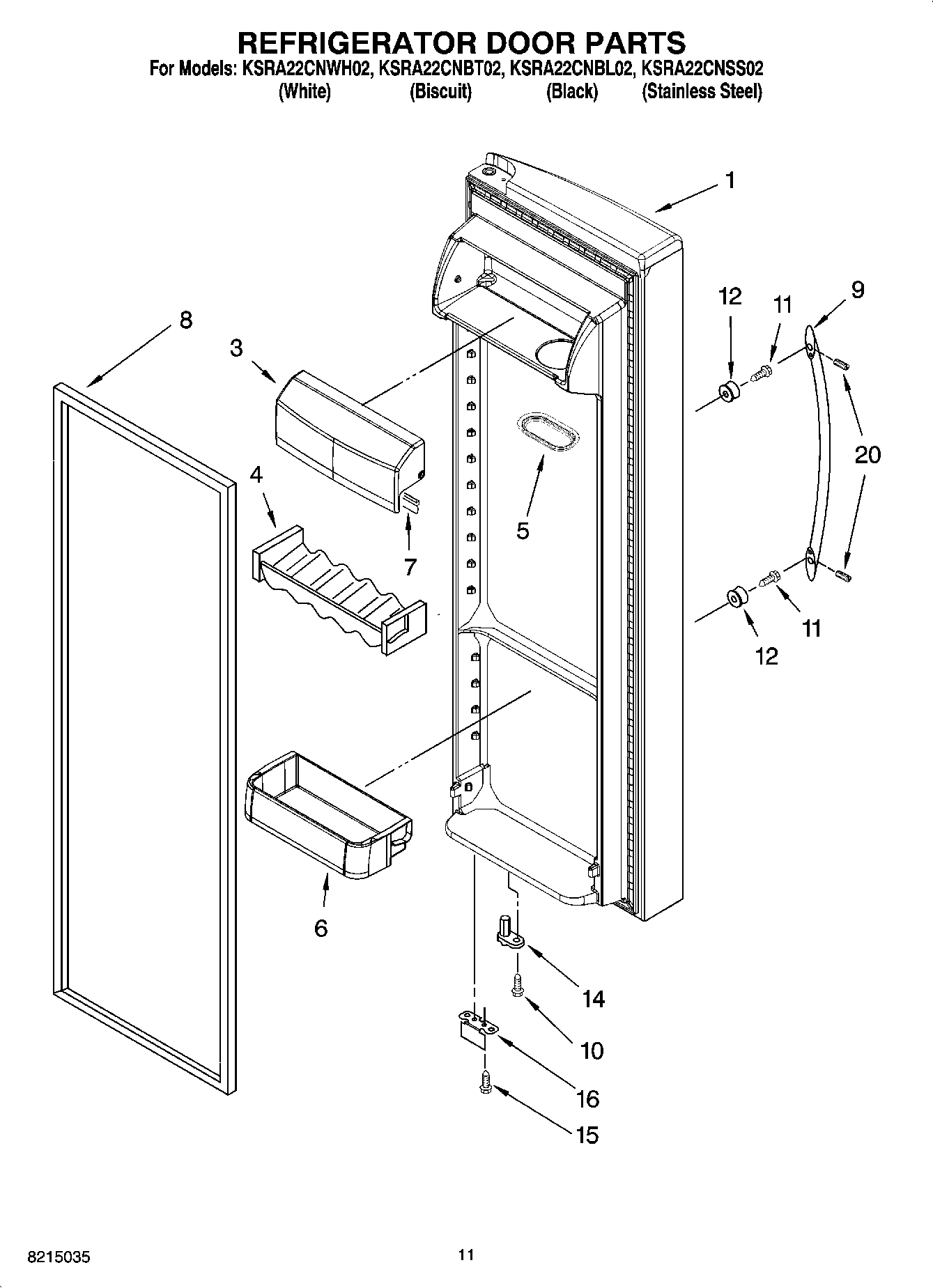 REFRIGERATOR DOOR PARTS

For Models: KSRA22CNWH02, KSRA22CNBT02, KSRA22CNBL02, KSRA22CNSS02
(White) (Biscuit) (Black) (Stainless Steel)

1
12
11
9
8
3
20
4
5
7
11
12
6
14
10
16
15

8215035
11