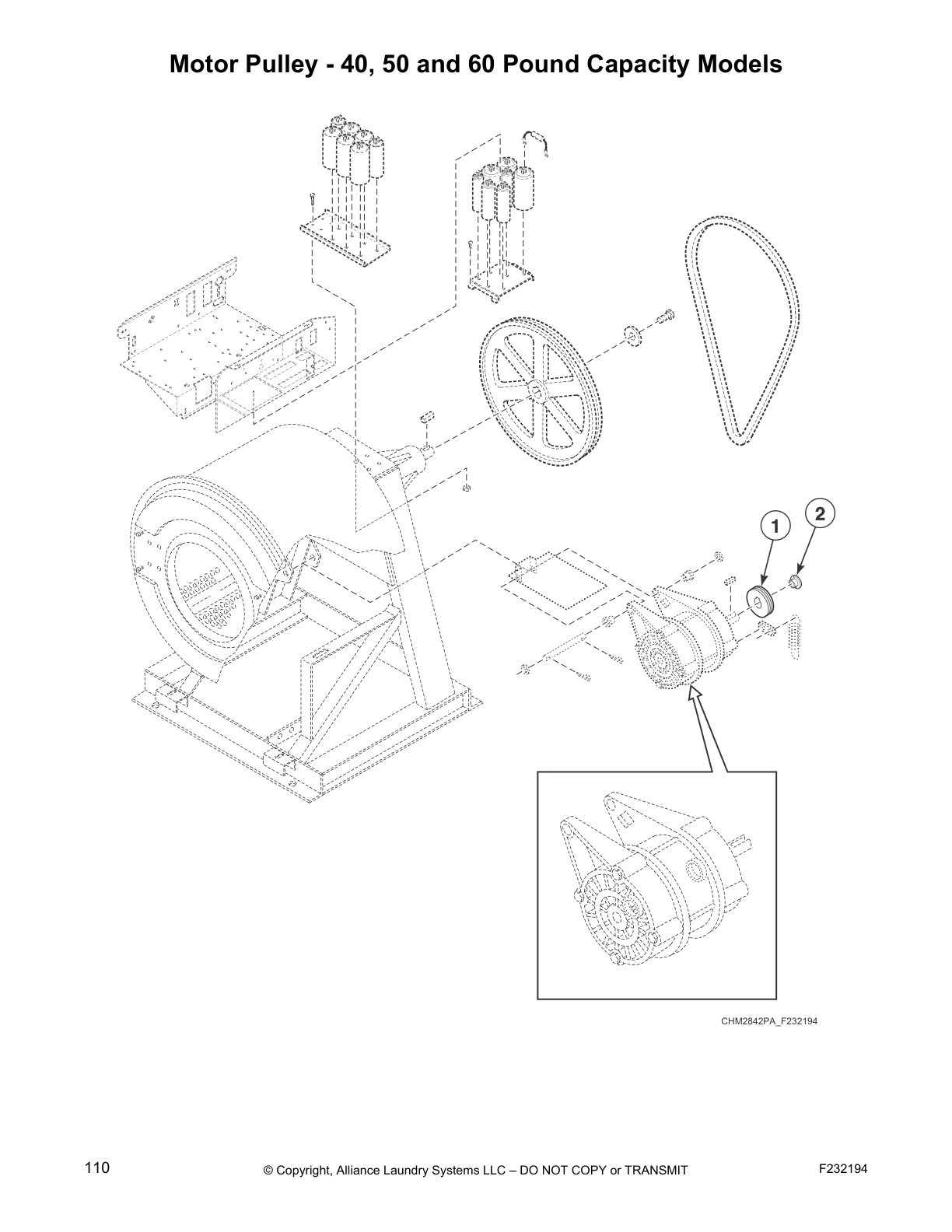 Motor Pulley - 40, 50 and 60 Pound Capacity Models

1

2

CHM2842PA_F232194

110

© Copyright, Alliance Laundry Systems LLC – DO NOT COPY or TRANSMIT

F232194