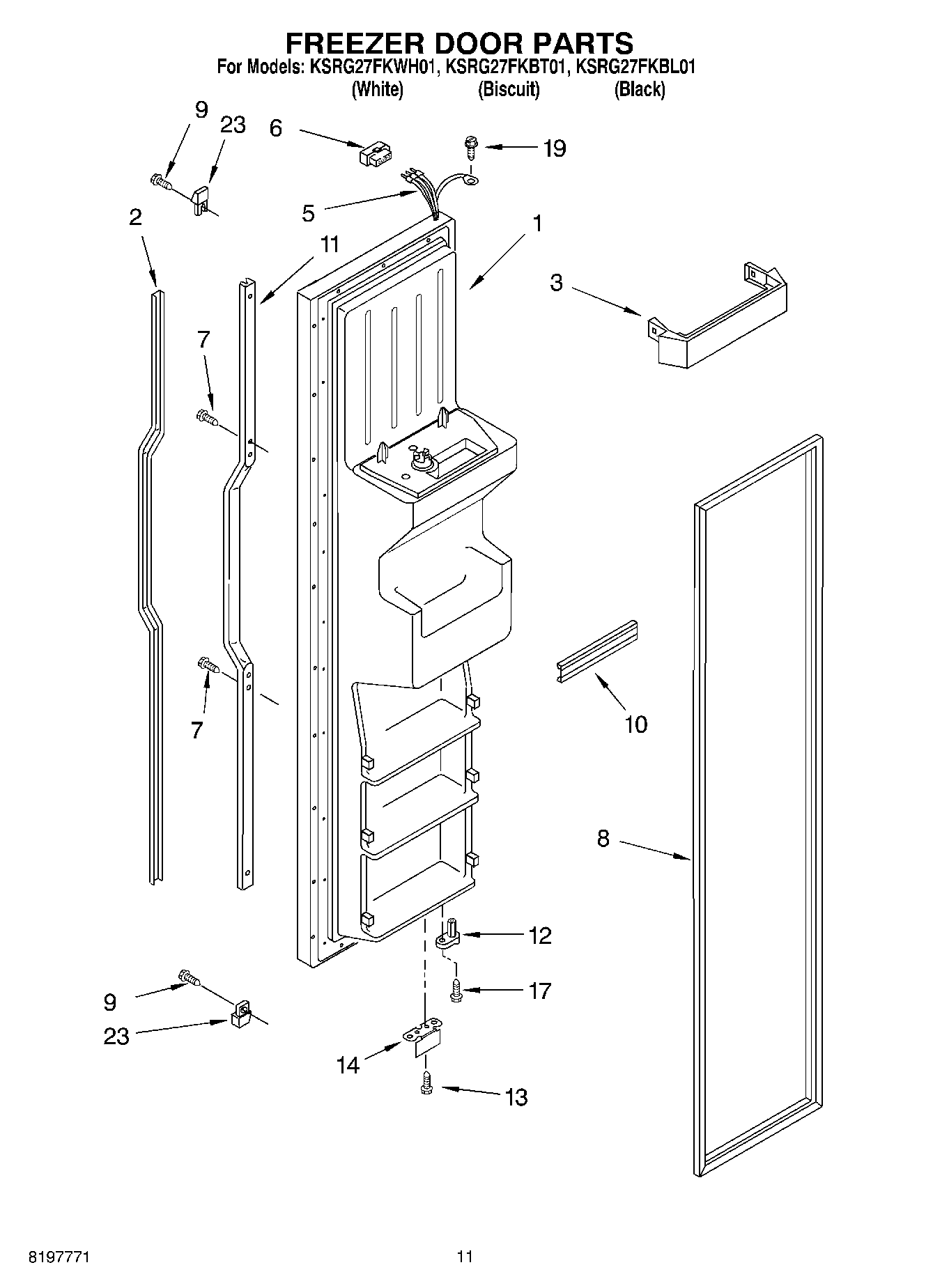 FREEZER DOOR PARTS
For Models: KSRG27FKWH01, KSRG27FKBT01, KSRG27FKBL01
(White) (Biscuit) (Black)

9
23
6
19
5
2
11
1
3
7
7
10
8
12
17
9
23
14
13

8197771
11