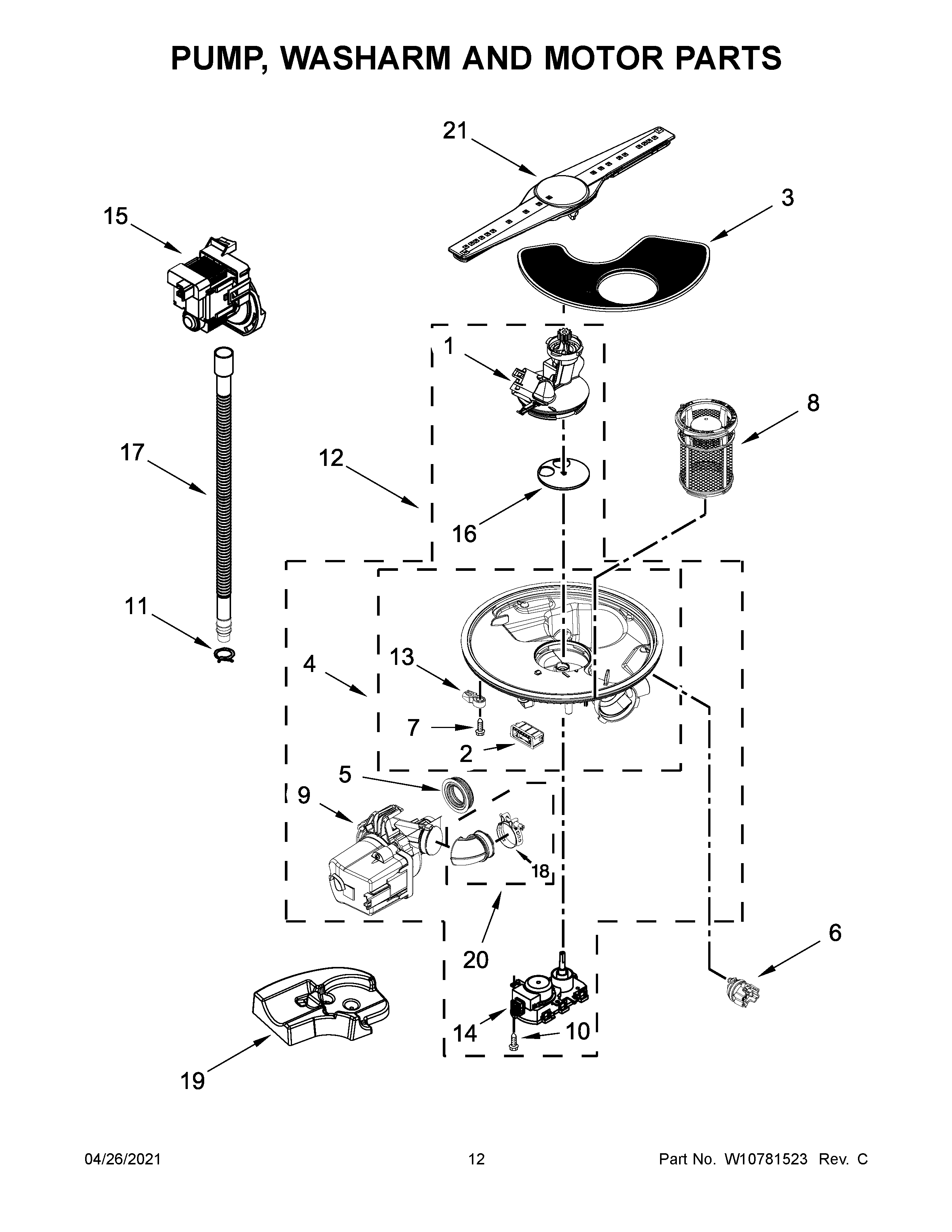 PUMP, WASHARM AND MOTOR PARTS

21
3
15
1
8
17
12
16
11
4
13
7
2
5
9
18
20
6
14
10
19

04/26/2021 12 Part No. W10781523 Rev. C