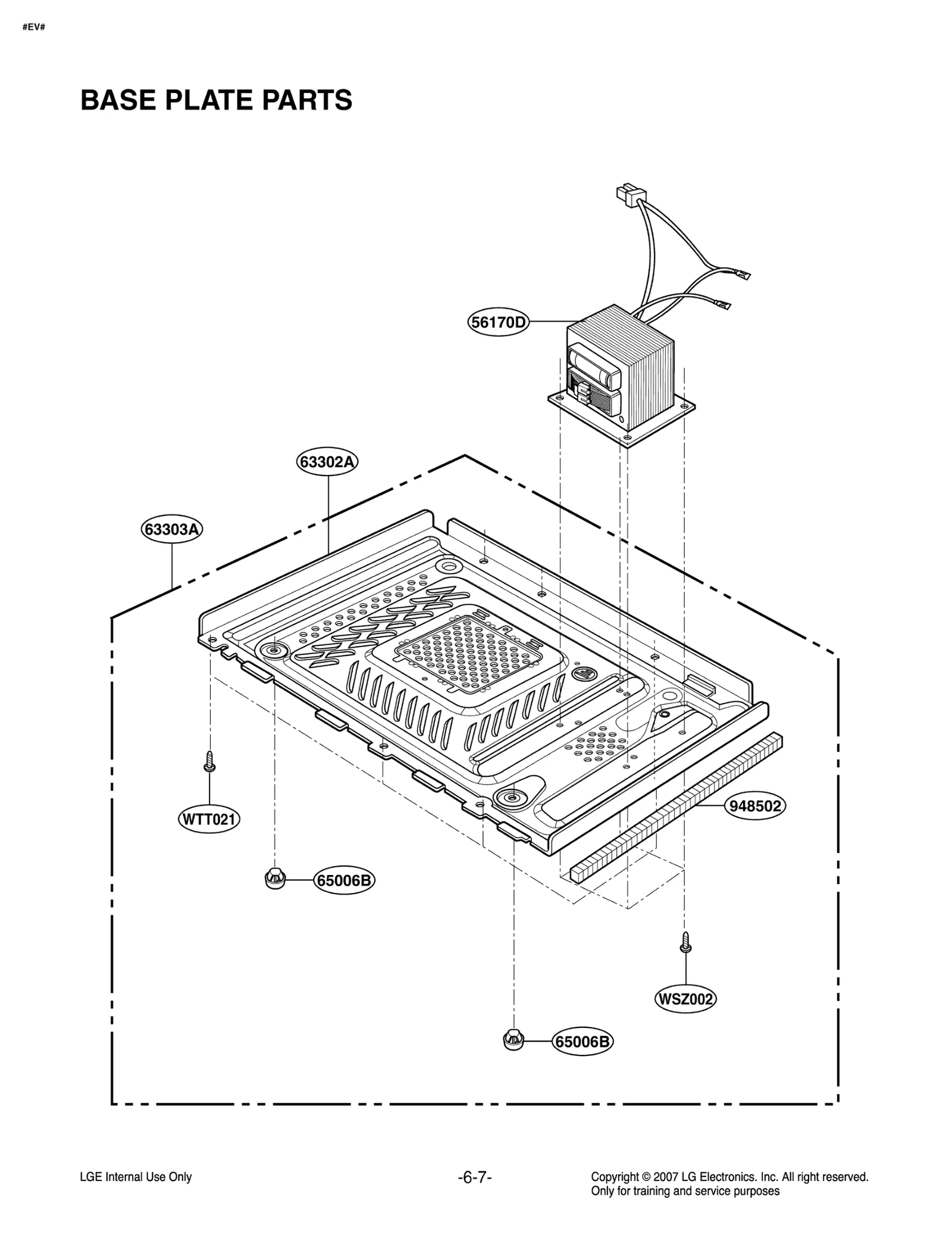 #EV#

BASE PLATE PARTS

56170D

63302A

63303A

WTT021

948502

65006B

WSZ002

65006B

LGE Internal Use Only

-6-7-

Copyright © 2007 LG Electronics. Inc. All right reserved.
Only for training and service purposes