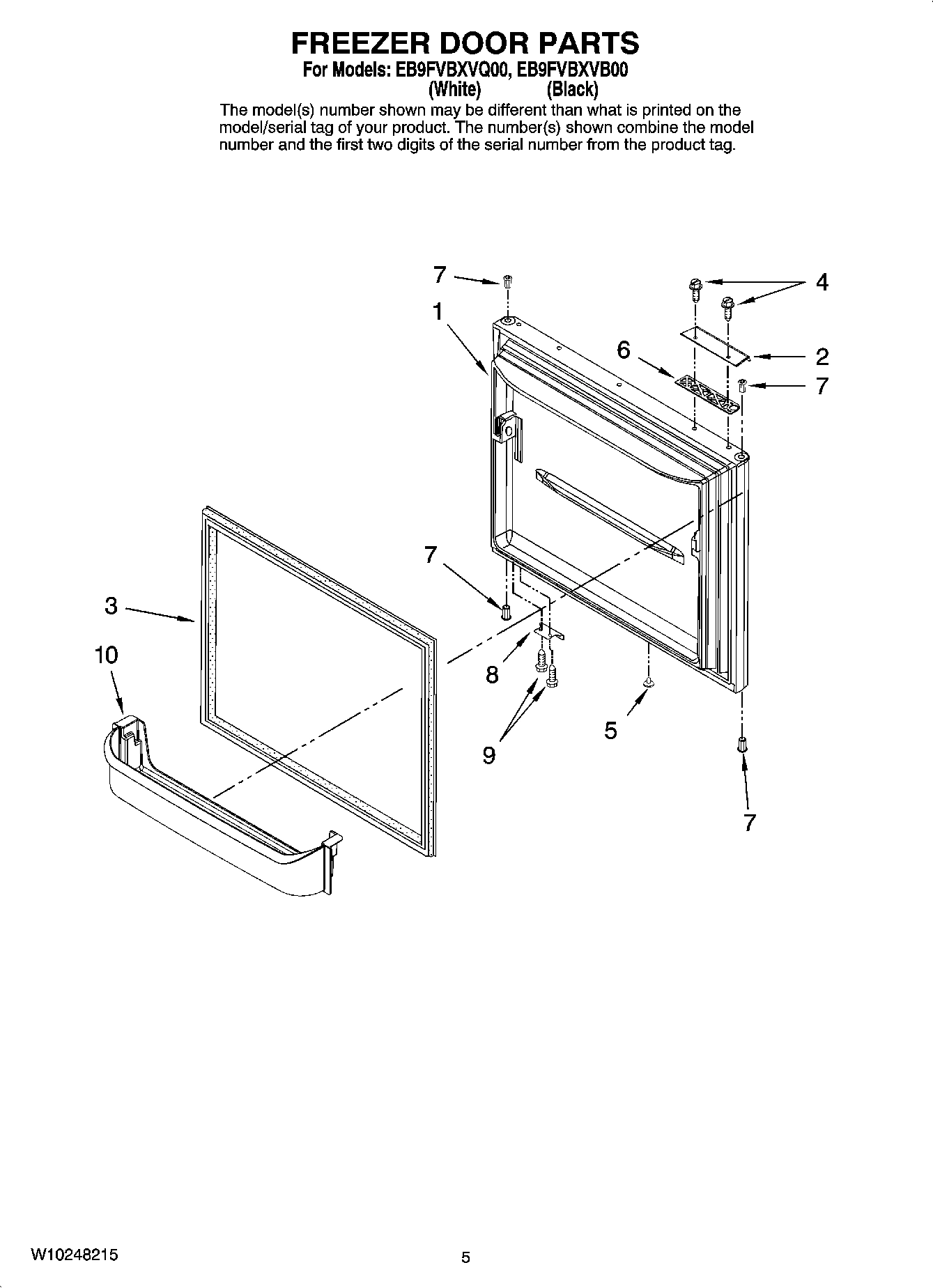 FREEZER DOOR PARTS

For Models: EB9FVBXVQ00, EB9FVBXVB00
(White) (Black)

The model(s) number shown may be different than what is printed on the model/serial tag of your product. The number(s) shown combine the model number and the first two digits of the serial number from the product tag.

7
4
1
6
2
7
7
3
10
8
9
5
7

W10248215

5