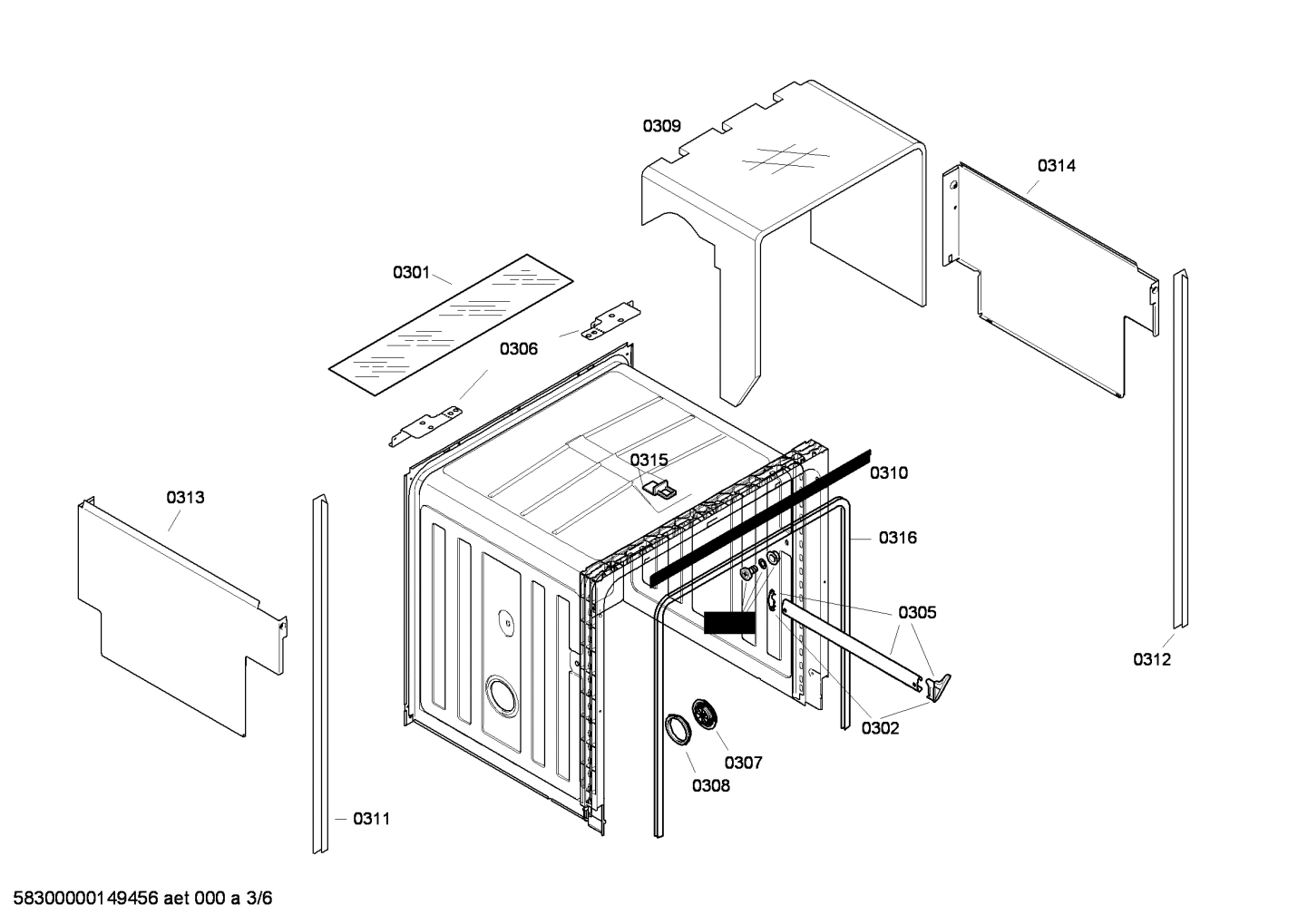 0309

0314

0301

0306

0315

0310

0313

0316

0305

0312

0302

0307

0308

0311

58300000149456 aet 000 a 3/6