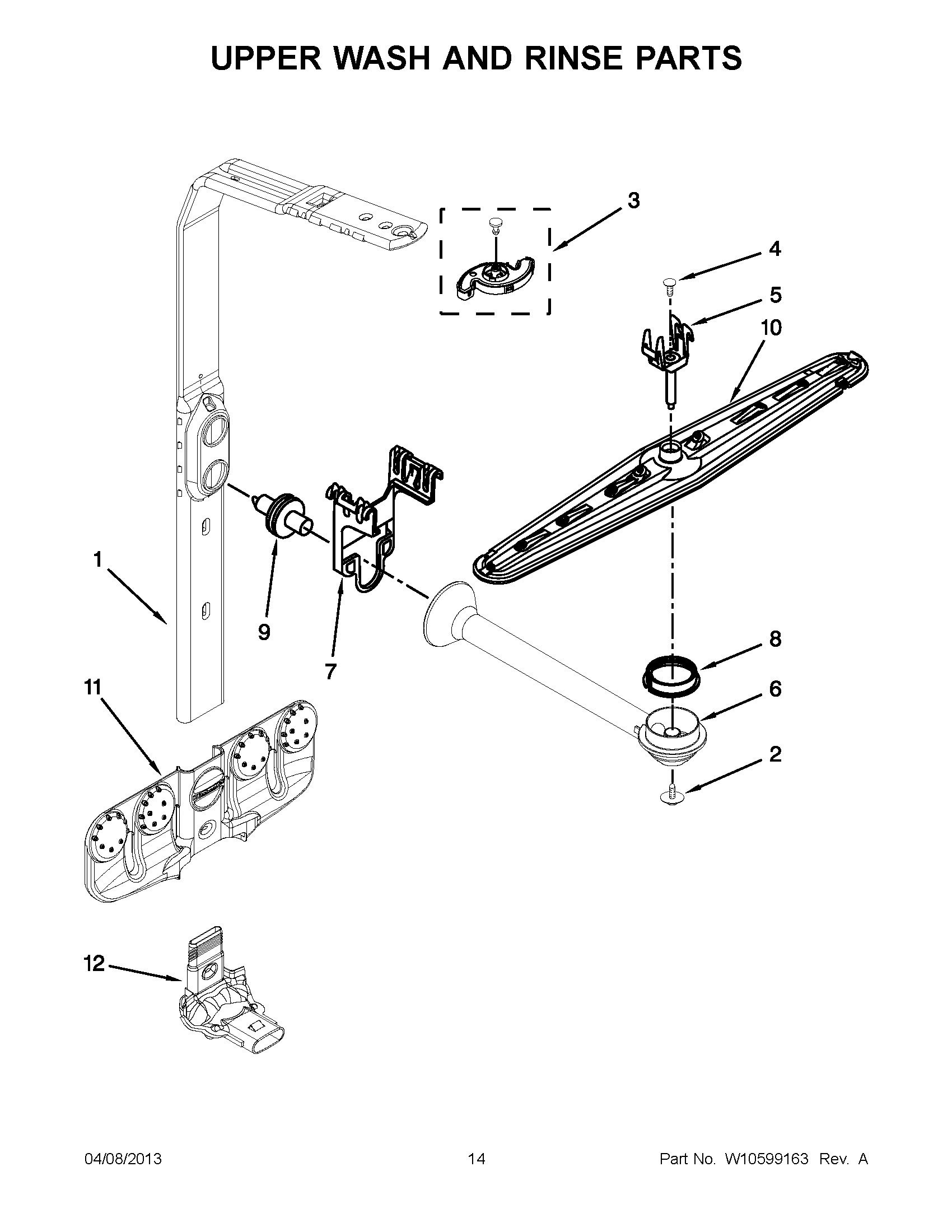 UPPER WASH AND RINSE PARTS

3

4

5

10

1

9

7

8

6

2

11

12

04/08/2013 14 Part No. W10599163 Rev. A