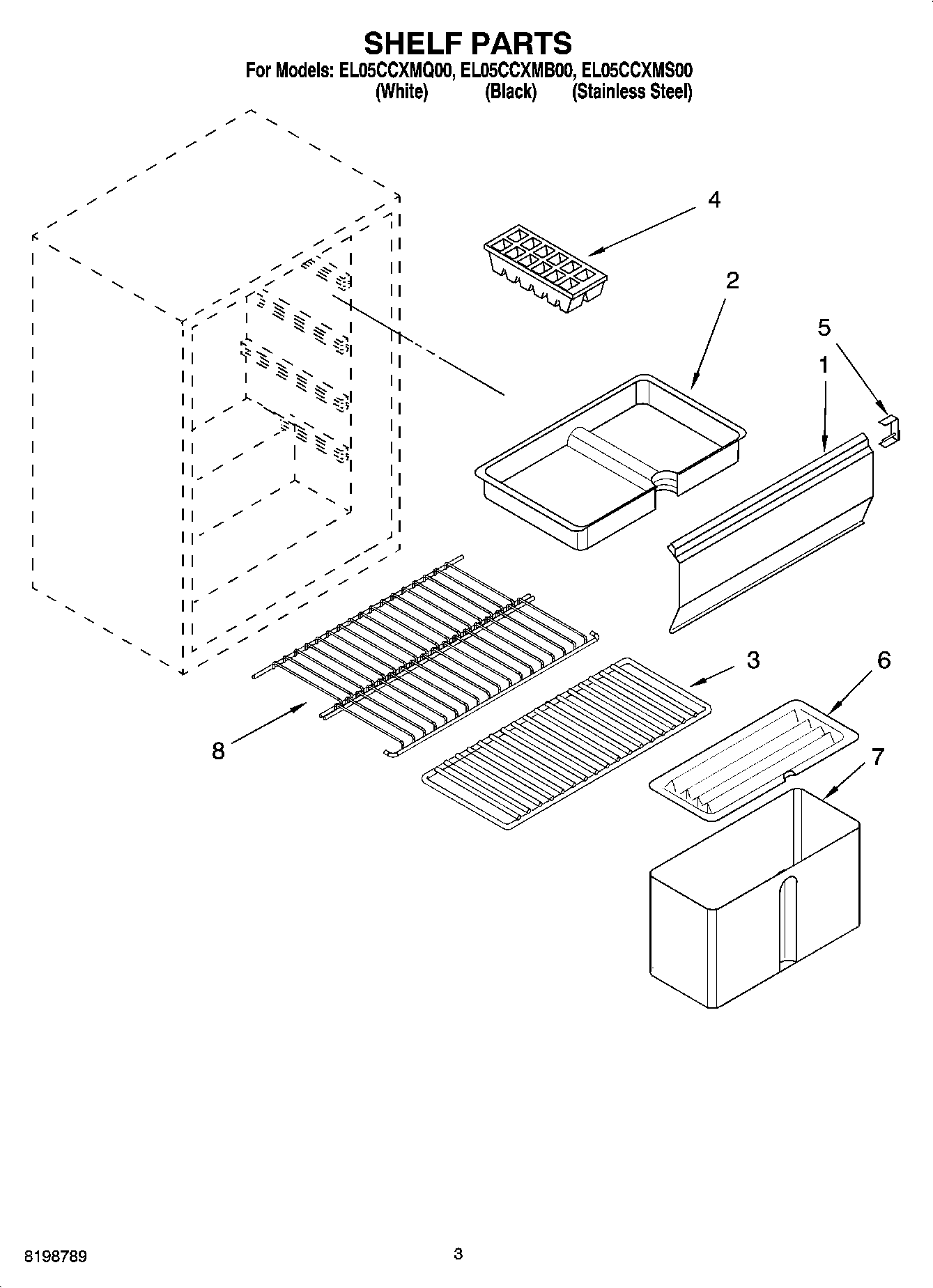 SHELF PARTS
For Models: EL05CCXMQ00, EL05CCXMB00, EL05CCXMS00
(White) (Black) (Stainless Steel)

4
2
5
1
3
6
8
7

8198789
3