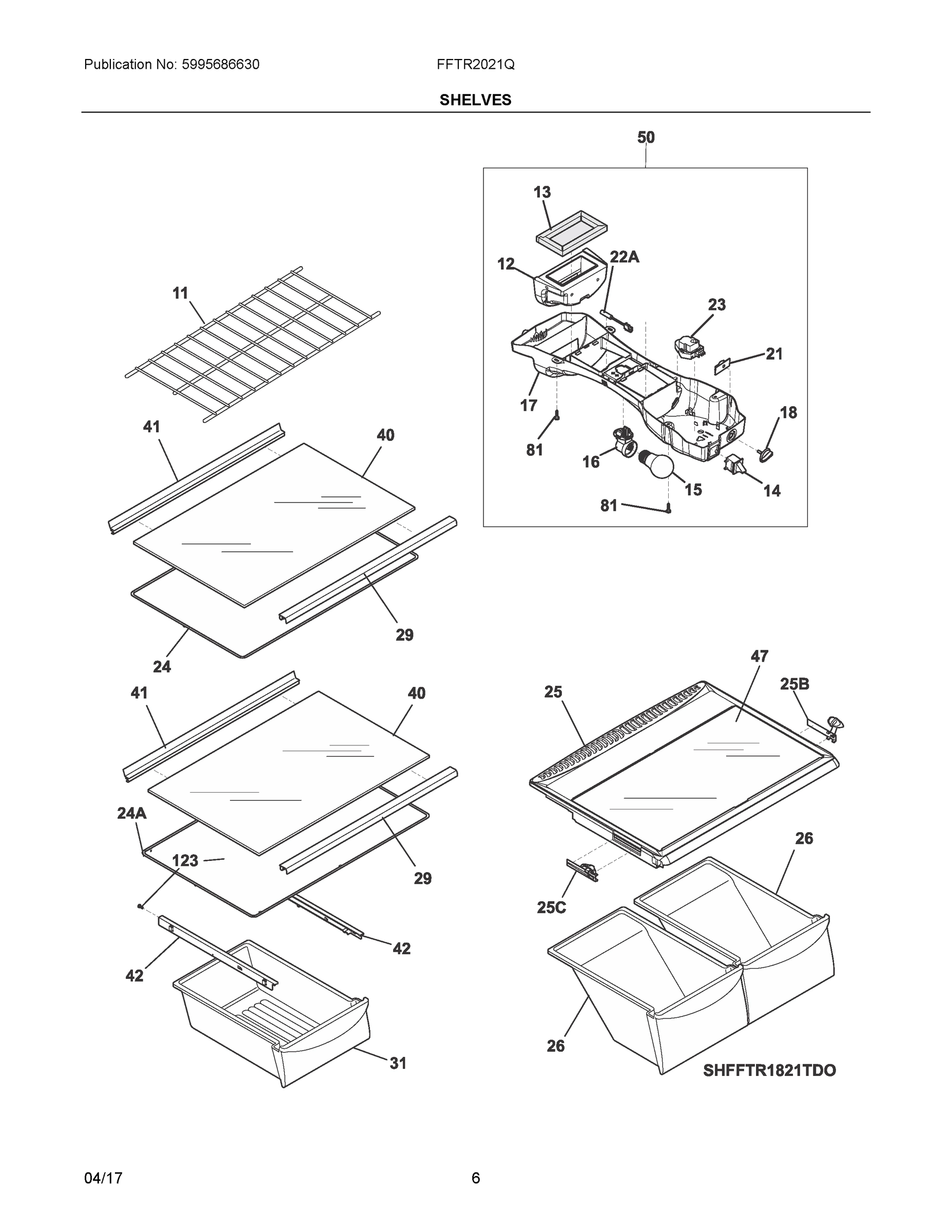 Publication No: 5995686630

FFTR2021Q

SHELVES

50

13

12

22A

23

21

17

18

81

16

15

14

81

11

41

40

29

24

41

40

24A

123

29

42

42

31

47

25

25B

26

25C

26

SHFFTR1821TDO

04/17

6