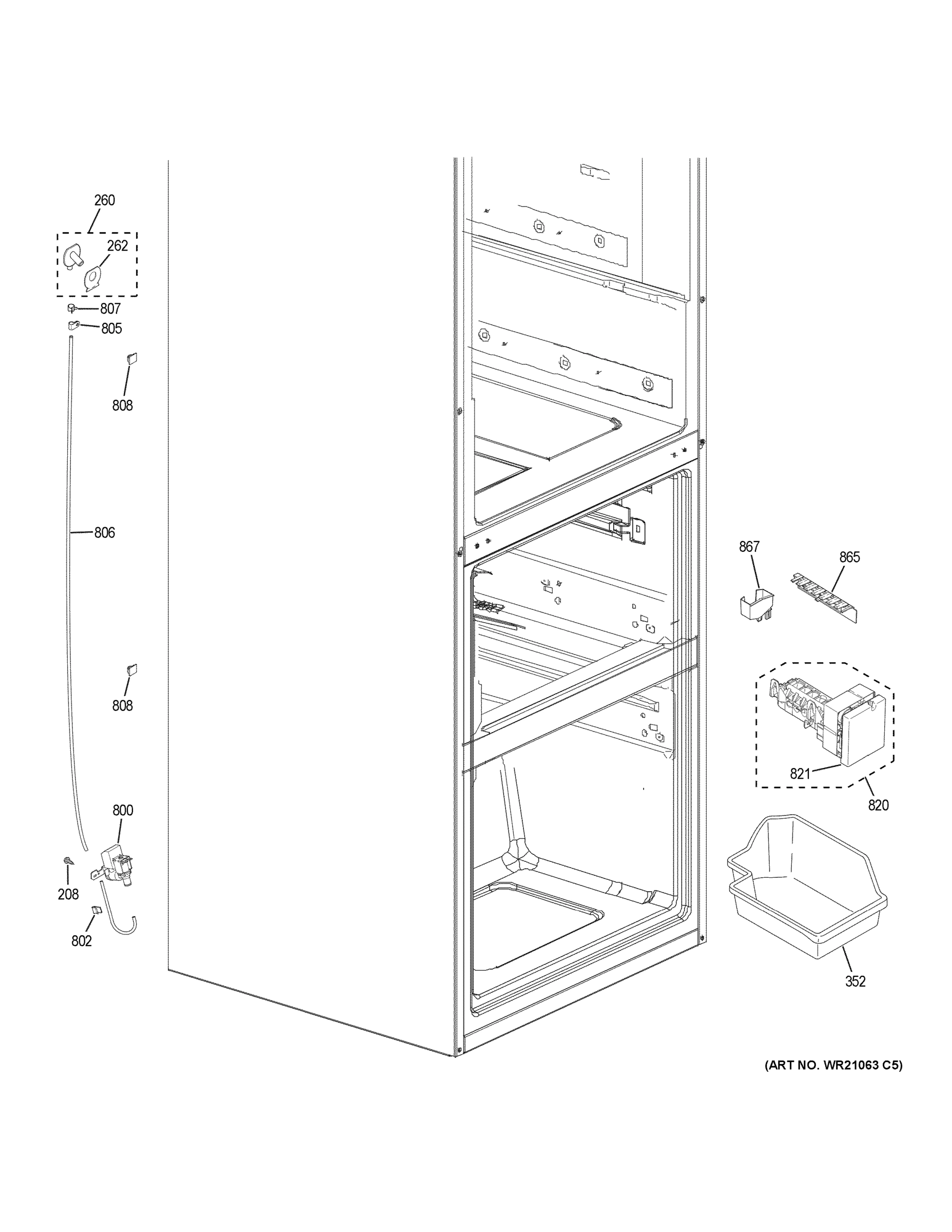 260
262
807
805
808
806
808
800
208
802
867
865
821
820
352
(ART NO. WR21063 C5)