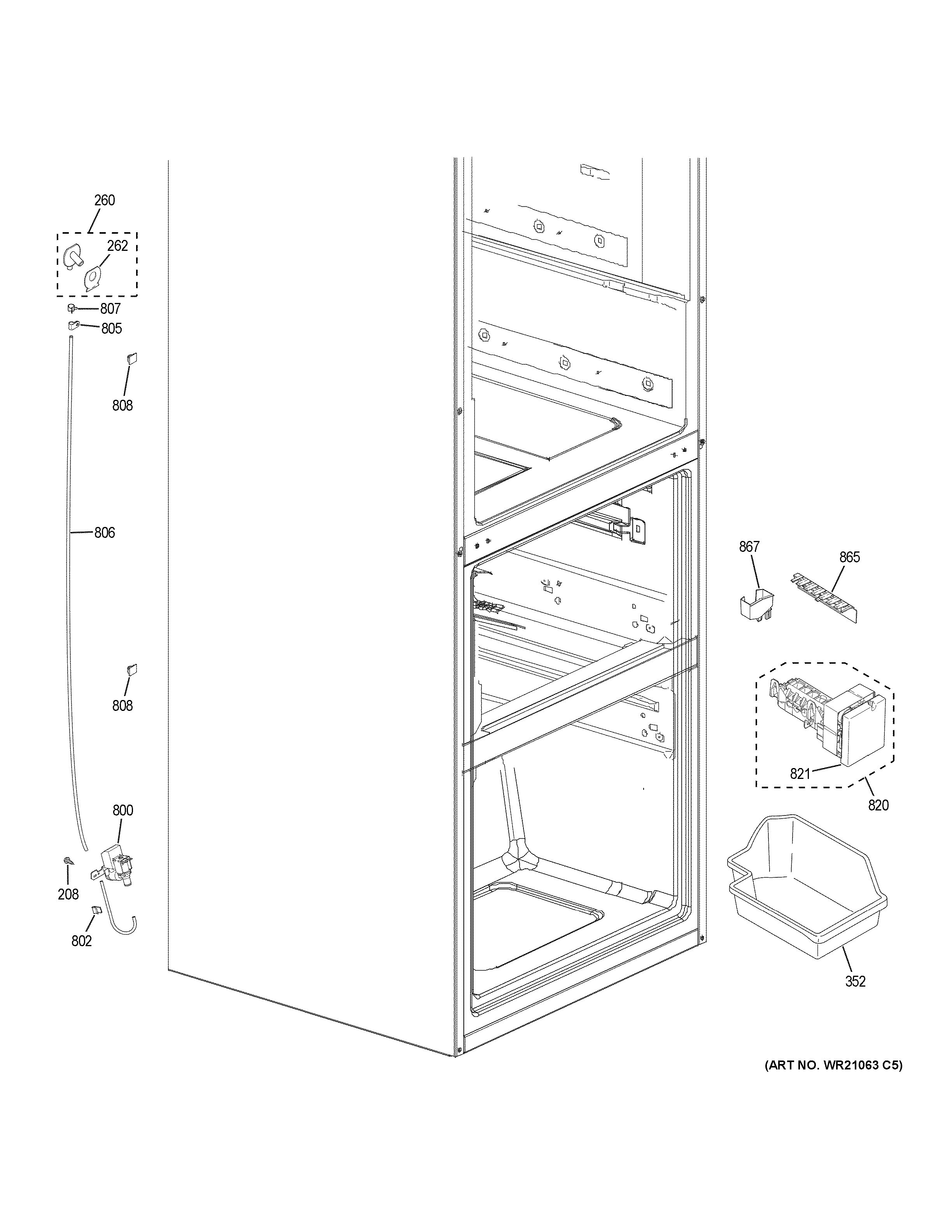 260
262
807
805
808
806
808
800
208
802
867
865
821
820
352
(ART NO. WR21063 C5)