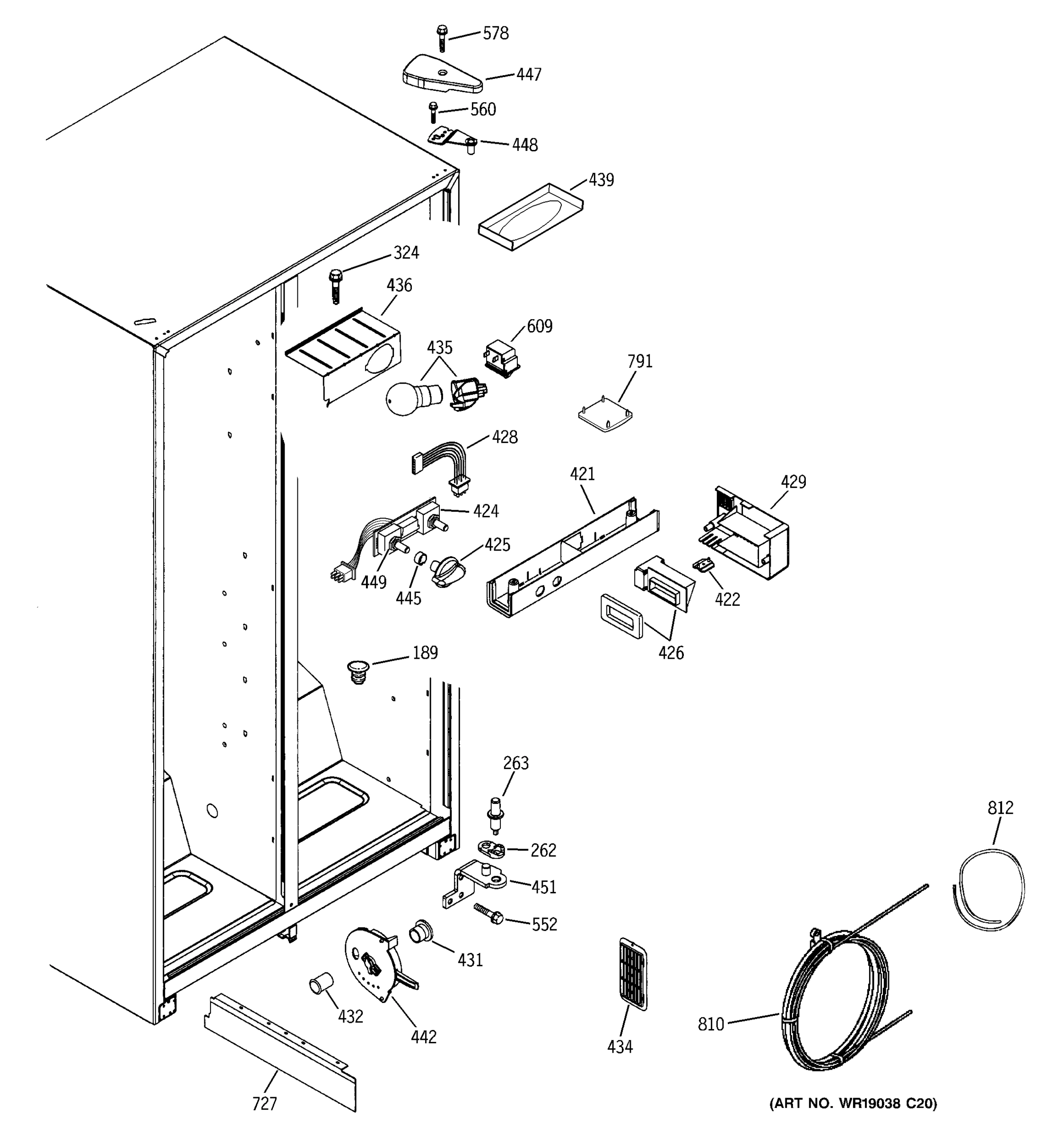 578
447
560
448
439
324
436
609
435
791
428
421
429
424
425
449
445
422
426
189
263
812
262
451
552
431
432
442
434
810
727
(ART NO. WR19038 C20)