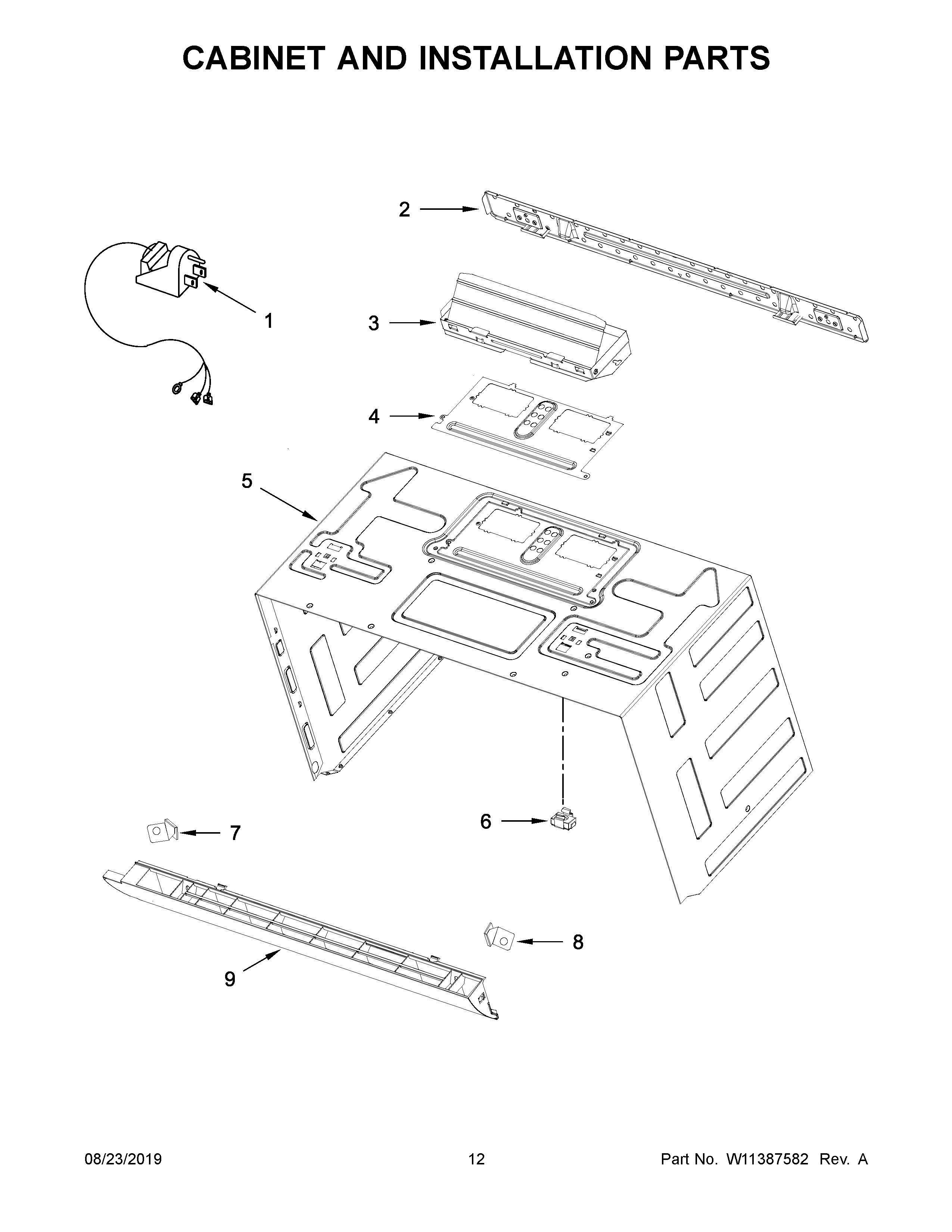 CABINET AND INSTALLATION PARTS

2

1

3

4

5

6

7

8

9

08/23/2019

12

Part No. W11387582 Rev. A