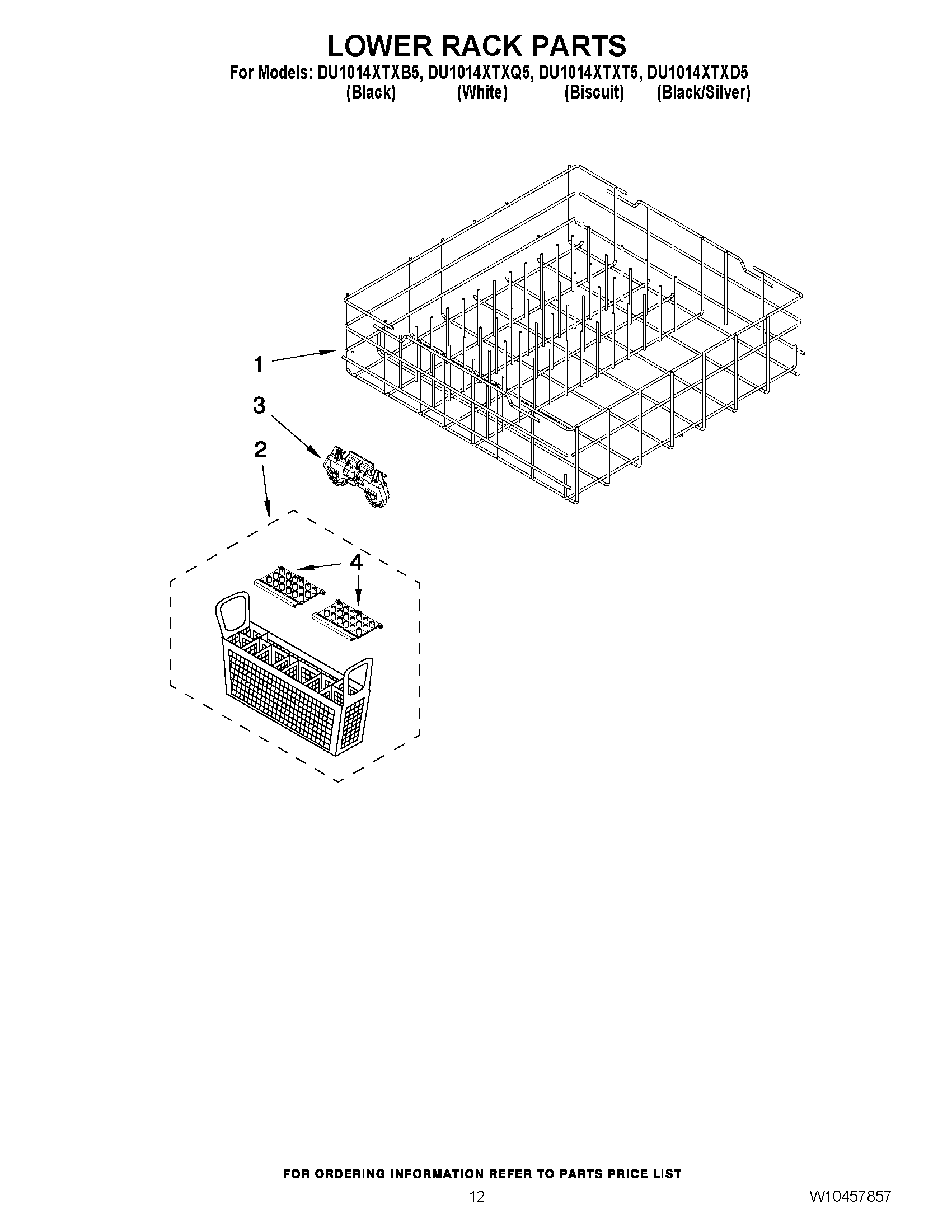 LOWER RACK PARTS

For Models: DU1014XTXB5, DU1014XTXQ5, DU1014XTXT5, DU1014XTXD5
(Black) (White) (Biscuit) (Black/Silver)

1

3

2

4

FOR ORDERING INFORMATION REFER TO PARTS PRICE LIST

12

W10457857