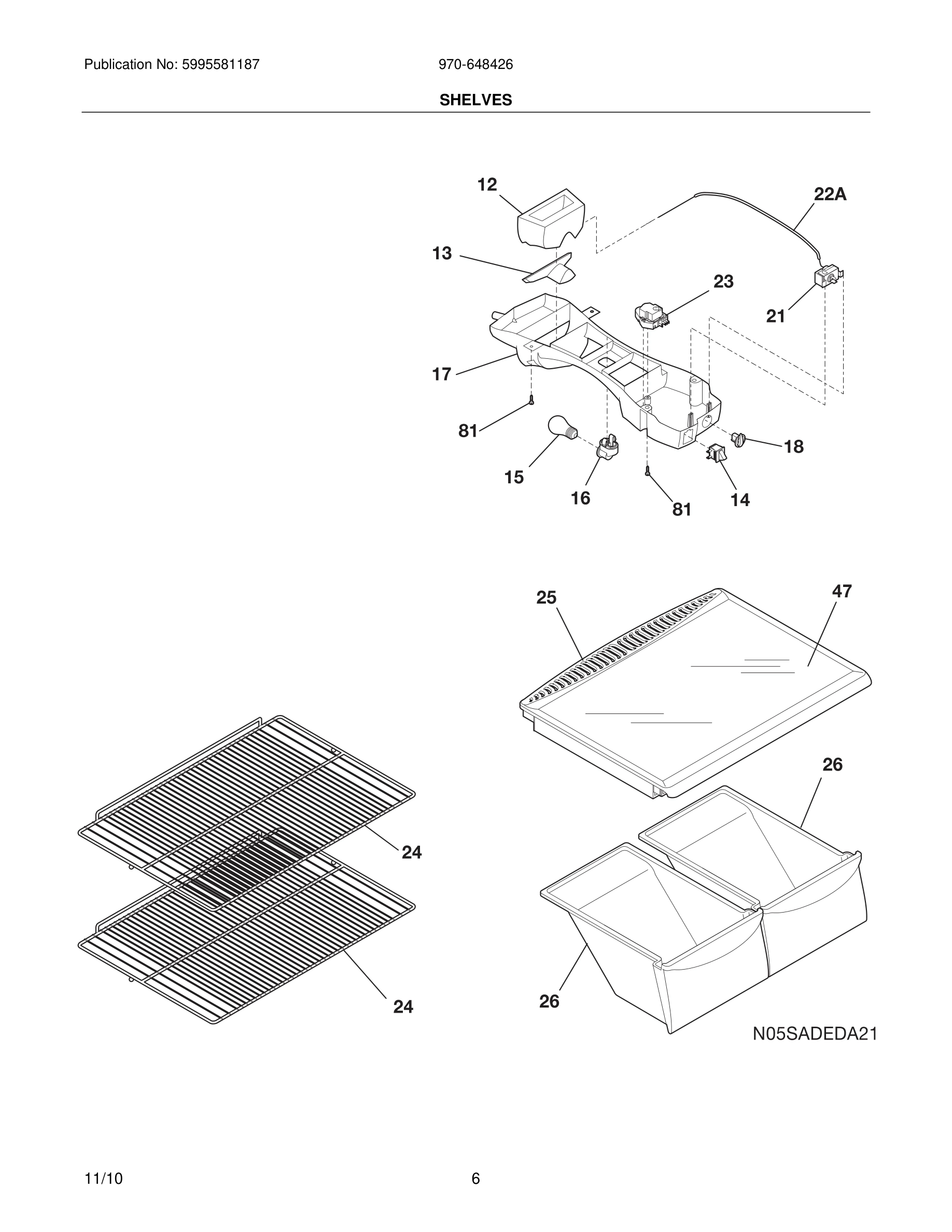 Publication No: 5995581187

970-648426

SHELVES

12
22A
13
23
21
17
81
18
15
16
81
14

25
47
26
24
24
26

N05SADEDA21

11/10

6