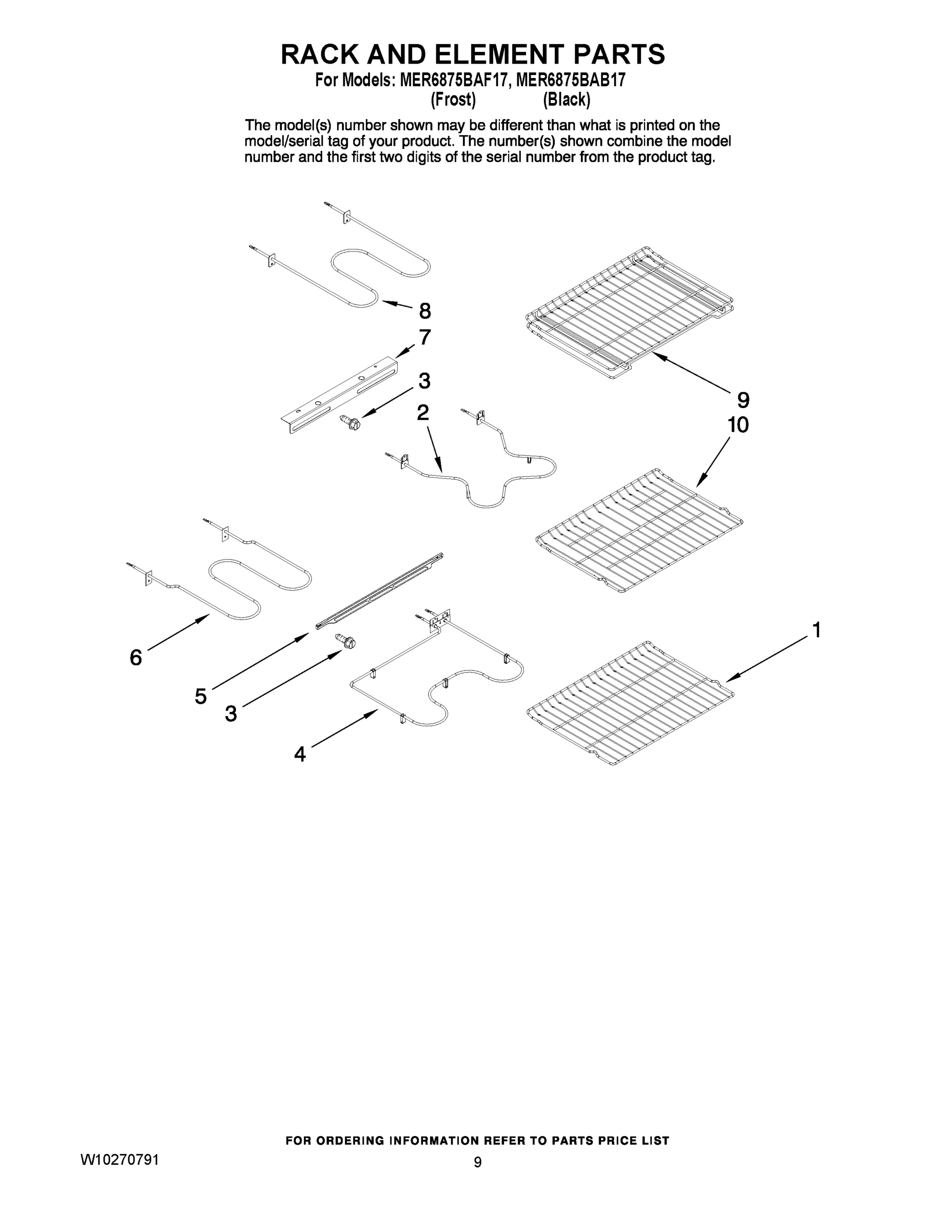 RACK AND ELEMENT PARTS

For Models: MER6875BAF17, MER6875BAB17
(Frost) (Black)

The model(s) number shown may be different than what is printed on the model/serial tag of your product. The number(s) shown combine the model number and the first two digits of the serial number from the product tag.

8

7

3

2

9

10

6

5

3

4

1

FOR ORDERING INFORMATION REFER TO PARTS PRICE LIST

W10270791

9