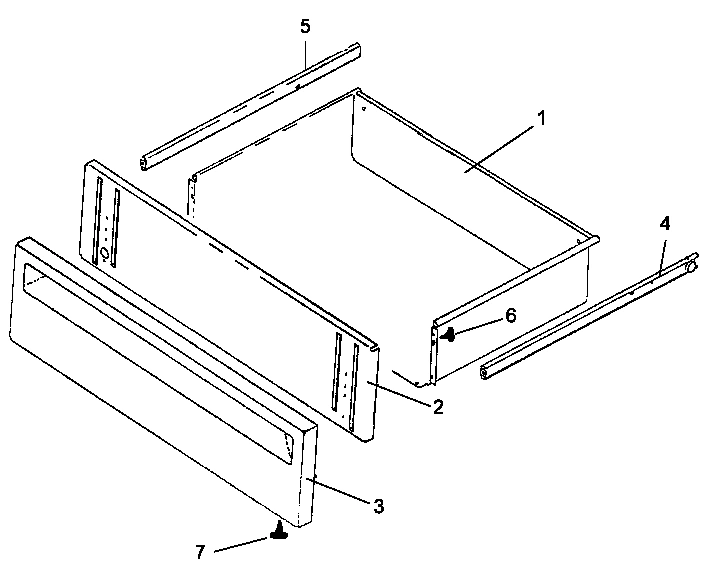 5
1
4
6
2
3
7