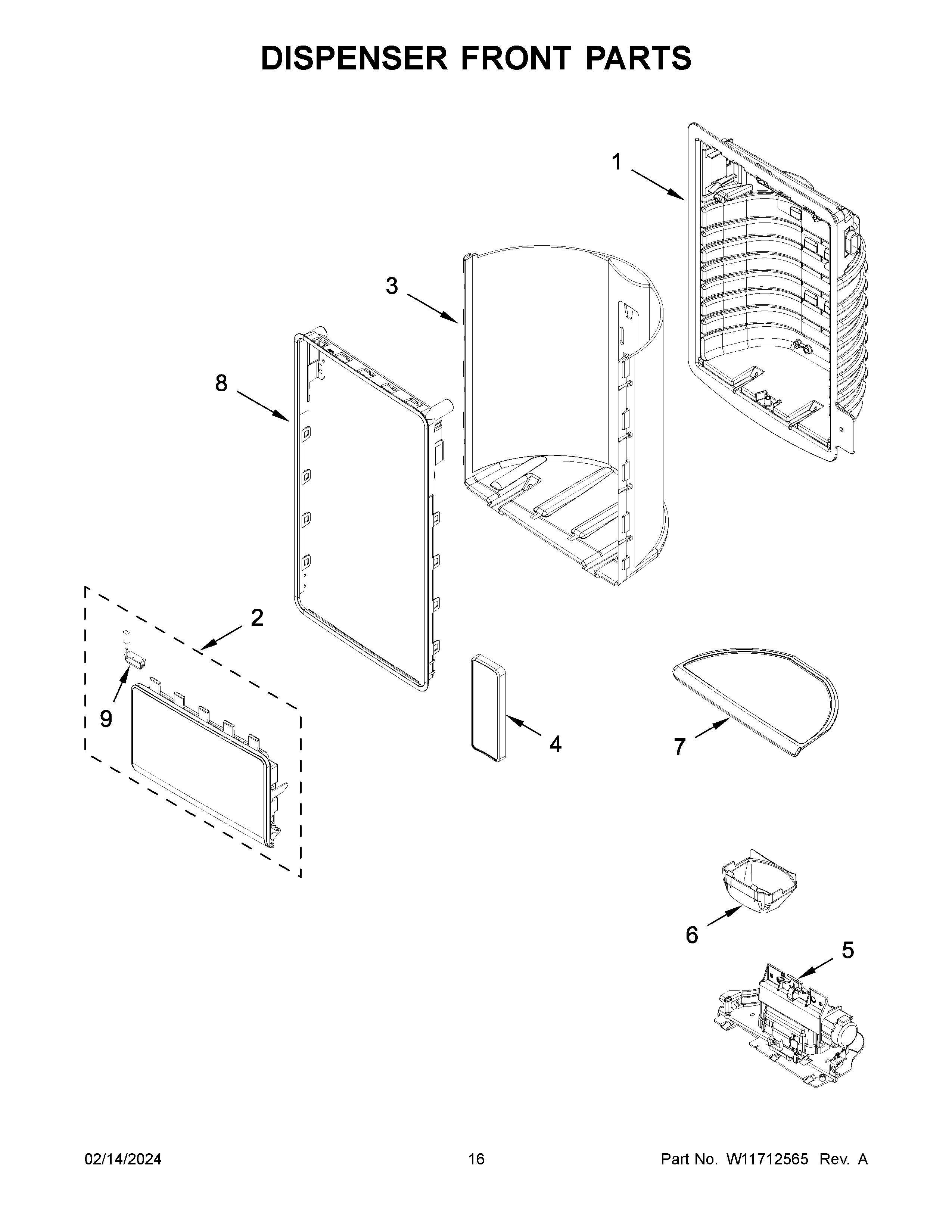 DISPENSER FRONT PARTS

1

3

8

2

9

4

7

6

5

02/14/2024

16

Part No. W11712565 Rev. A