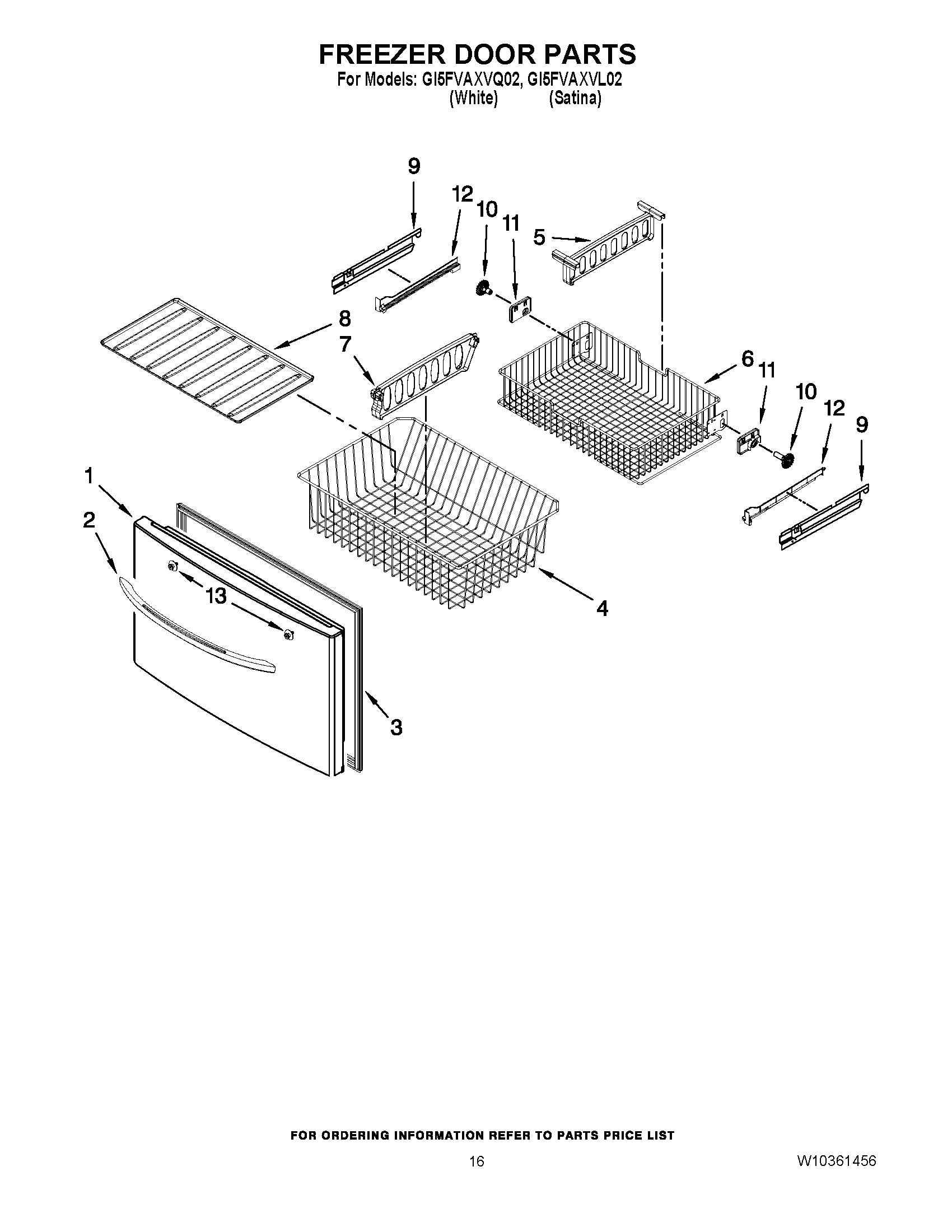 FREEZER DOOR PARTS

For Models: GI5FVAXVQ02, GI5FVAXVL02
(White) (Satina)

9
12
10
11
5
8
7
6
11
10
12
9
1
2
13
4
3

FOR ORDERING INFORMATION REFER TO PARTS PRICE LIST

16

W10361456