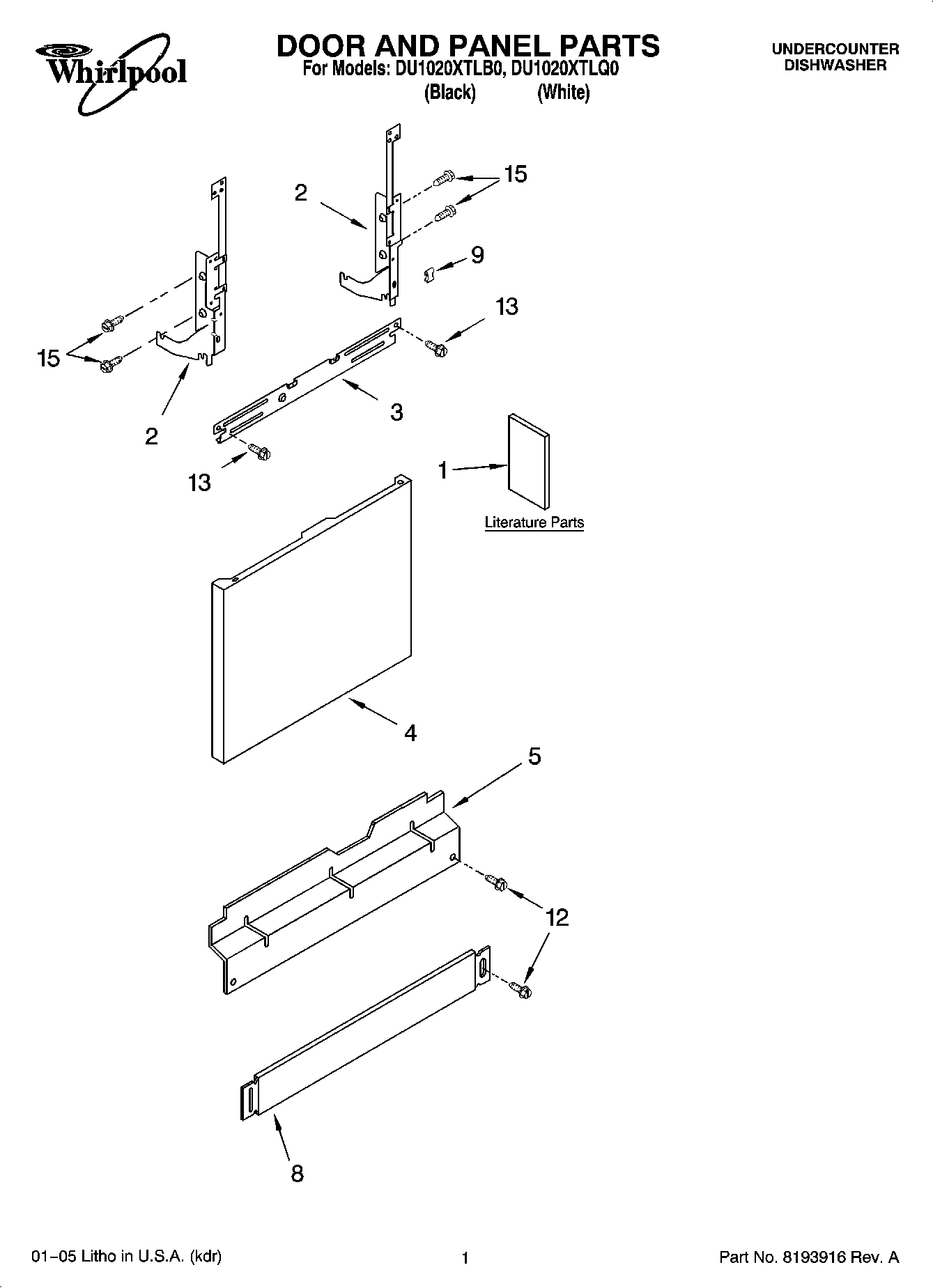 Whirlpool

DOOR AND PANEL PARTS
For Models: DU1020XTLB0, DU1020XTLQ0
(Black) (White)

UNDERCOUNTER
DISHWASHER

2
15
9
13
15
2
3
13
1
Literature Parts
4
5
12
8

01–05 Litho in U.S.A. (kdr)

1

Part No. 8193916 Rev. A