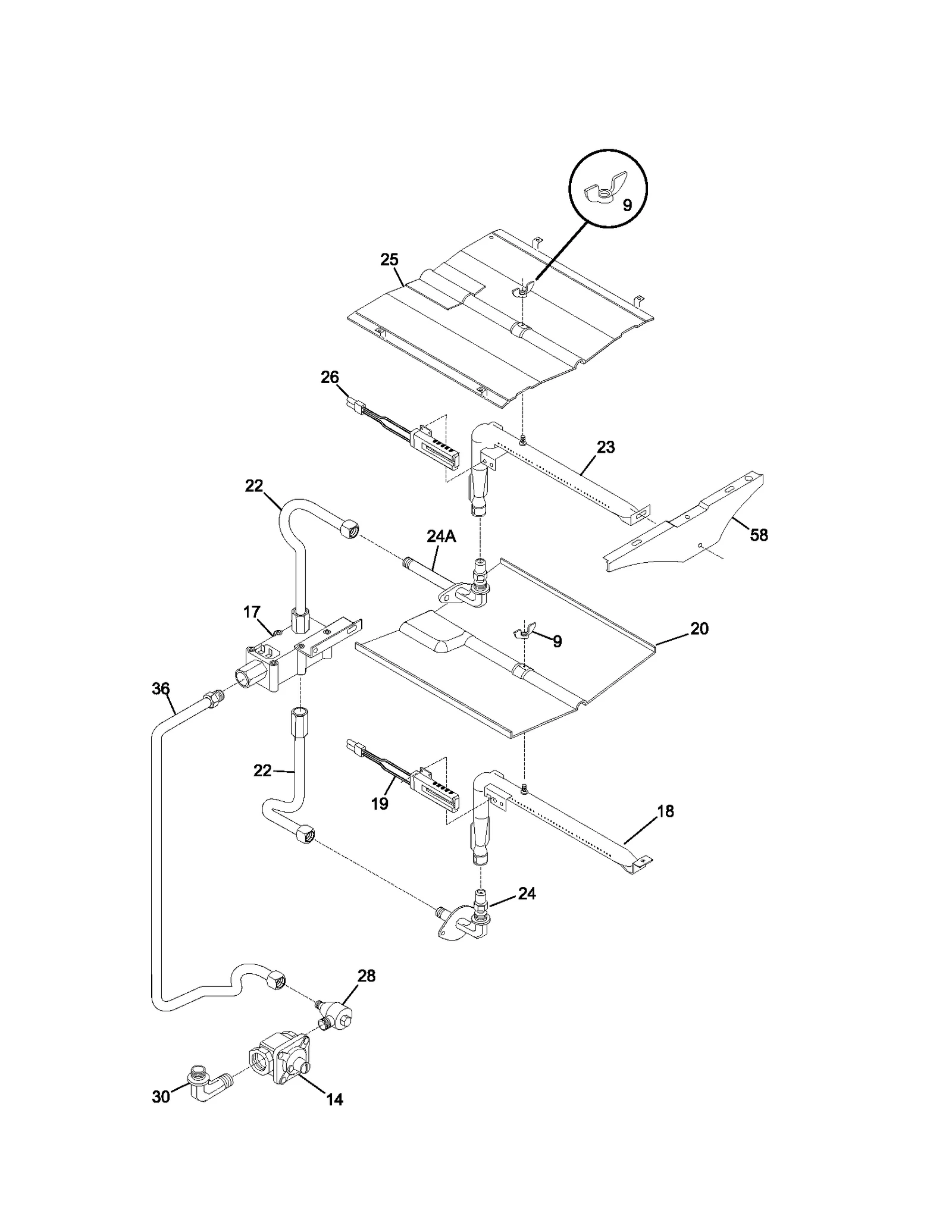 9
25
26
23
22
24A
58
17
9
20
36
22
19
18
24
28
30
14