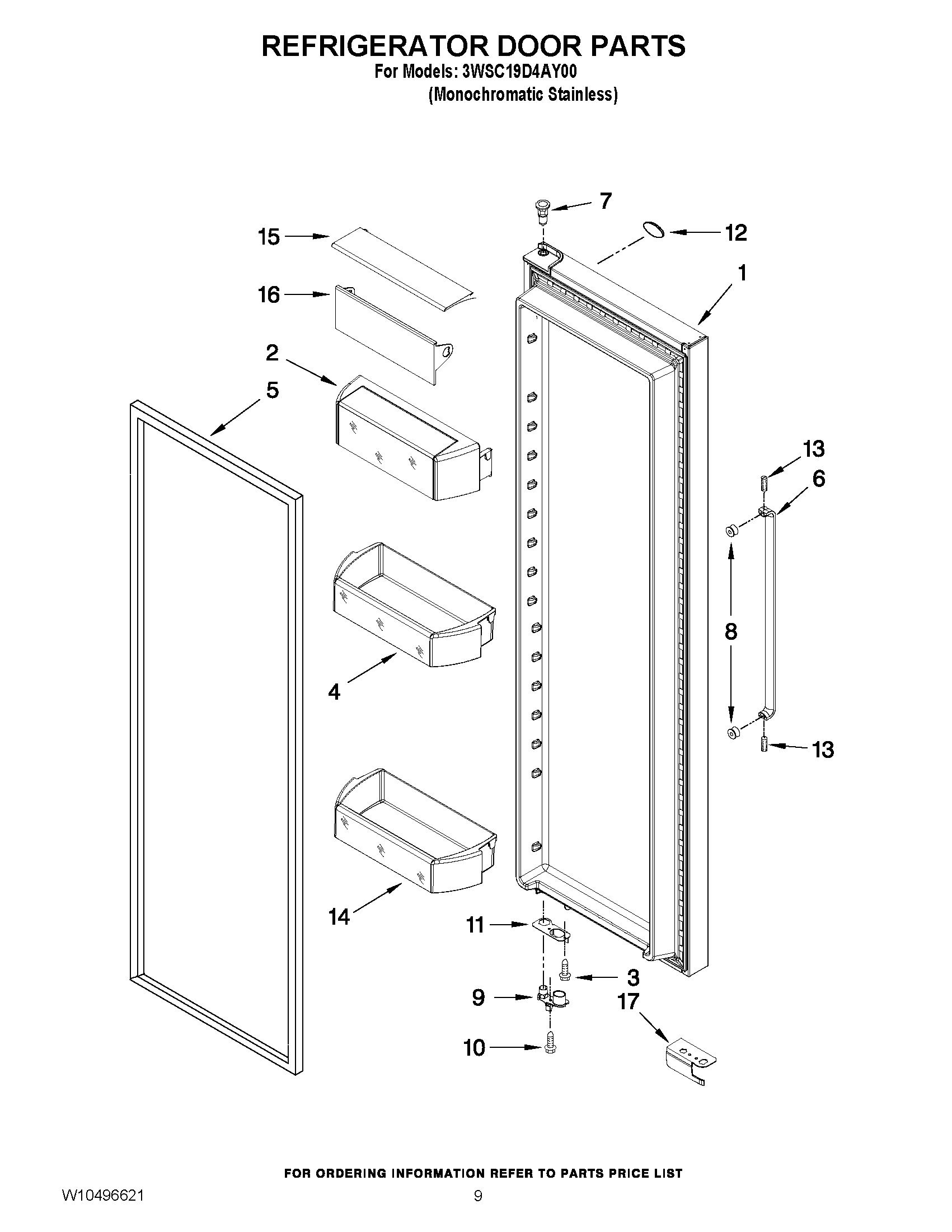 REFRIGERATOR DOOR PARTS
For Models: 3WSC19D4AY00
(Monochromatic Stainless)

7
15
12
1
16
2
5
13
6
8
4
13
14
11
3
9
17
10

FOR ORDERING INFORMATION REFER TO PARTS PRICE LIST

W10496621

9