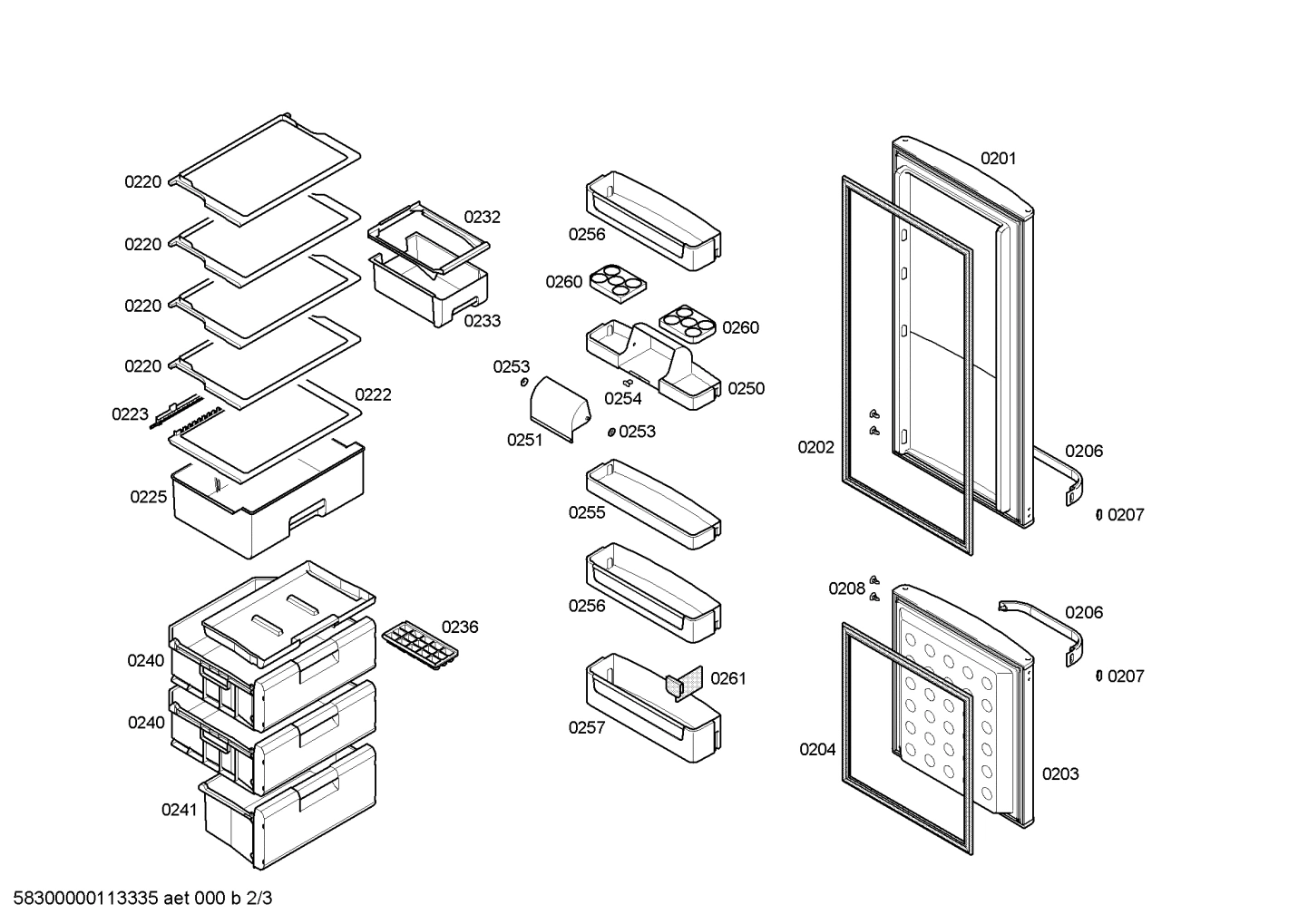 0220
0220
0220
0220
0223
0222
0225
0232
0233
0240
0240
0241
0236
0256
0260
0260
0253
0254
0250
0251
0253
0255
0256
0261
0257
0201
0202
0206
0207
0208
0206
0207
0204
0203

58300000113335 aet 000 b 2/3