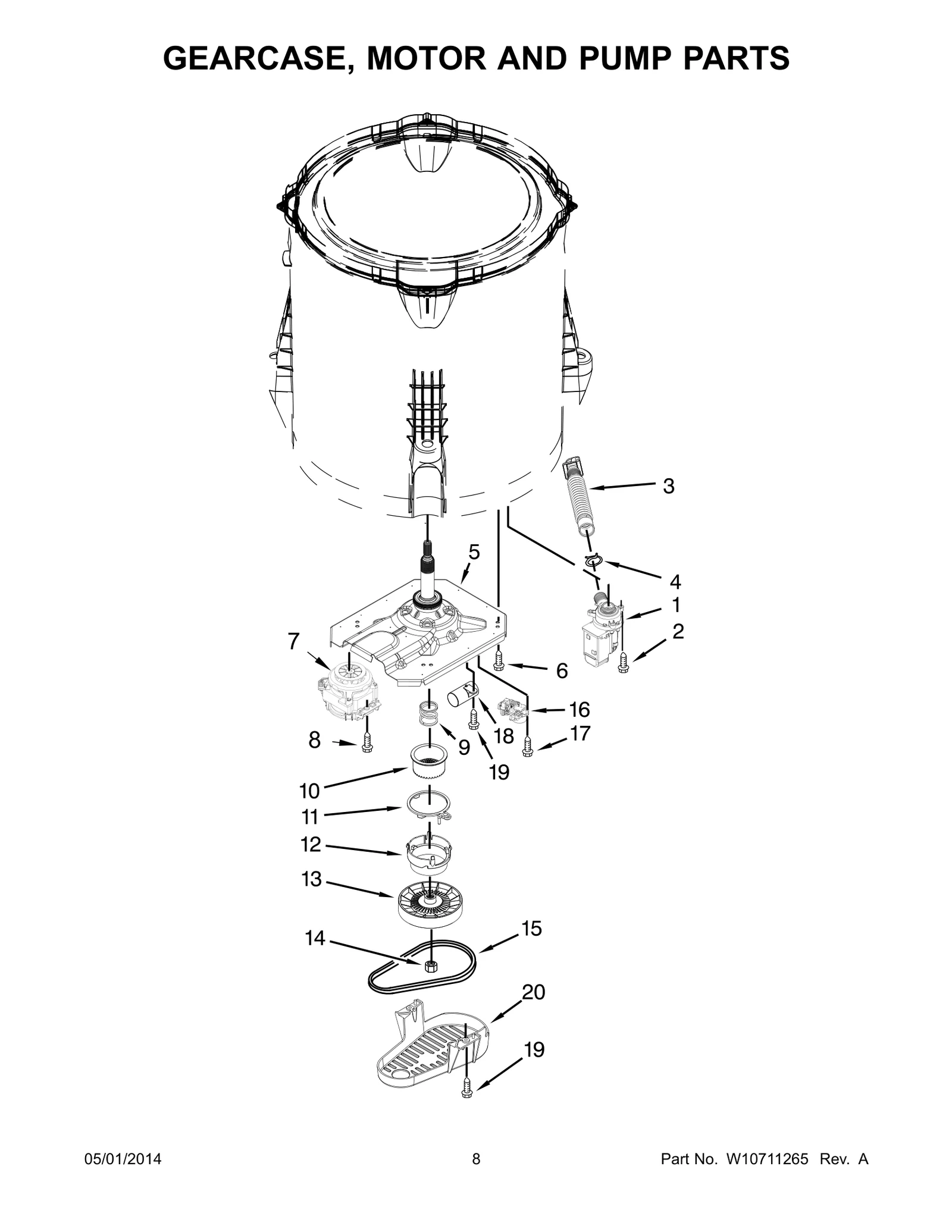 GEARCASE, MOTOR AND PUMP PARTS

3

5

4

1

2

7

6

16

8

9

18

17

19

10

11

12

13

14

15

20

19

05/01/2014

8

Part No. W10711265 Rev. A