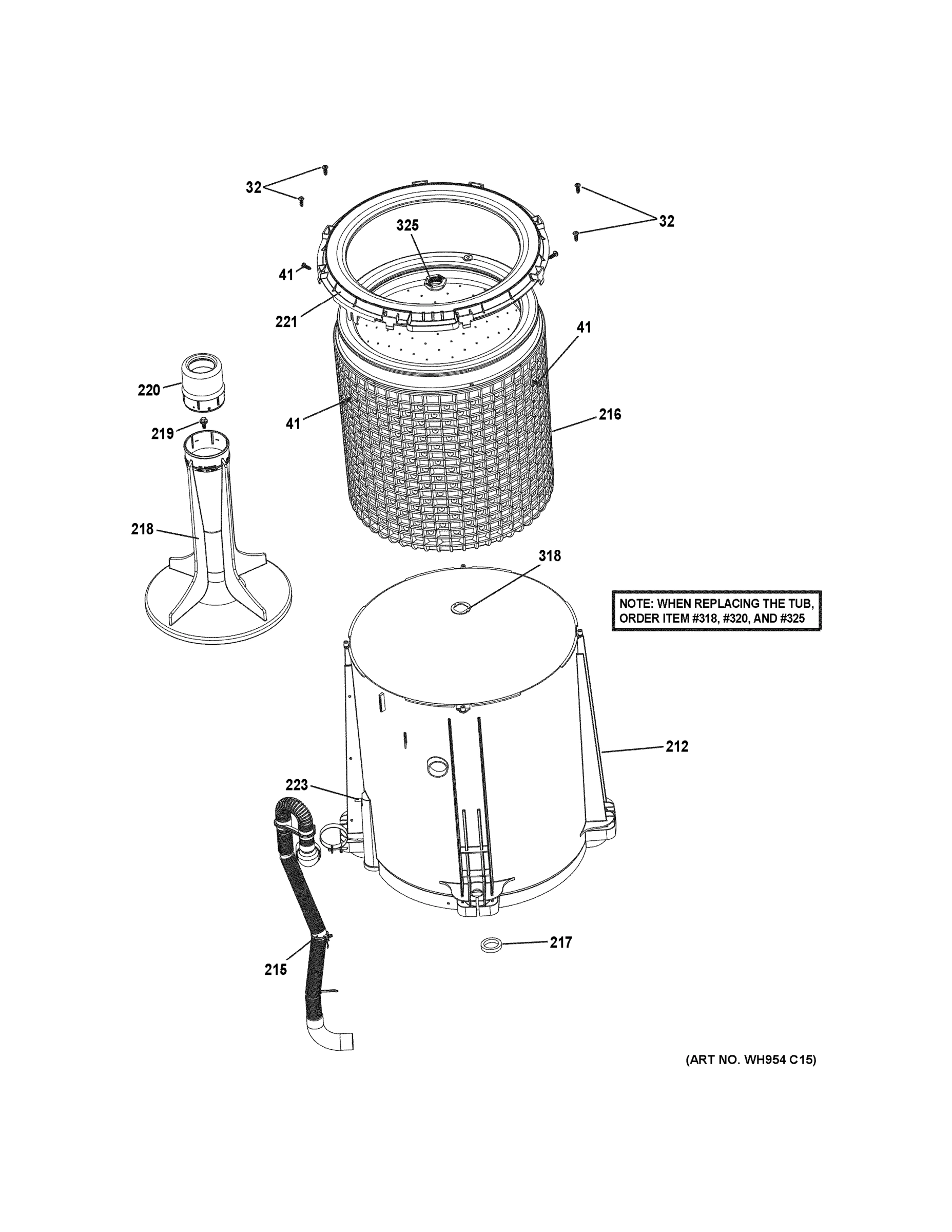 32

32

325

41

221

41

220

41

216

219

218

318

NOTE: WHEN REPLACING THE TUB, ORDER ITEM #318, #320, AND #325

212

223

217

215

(ART NO. WH954 C15)