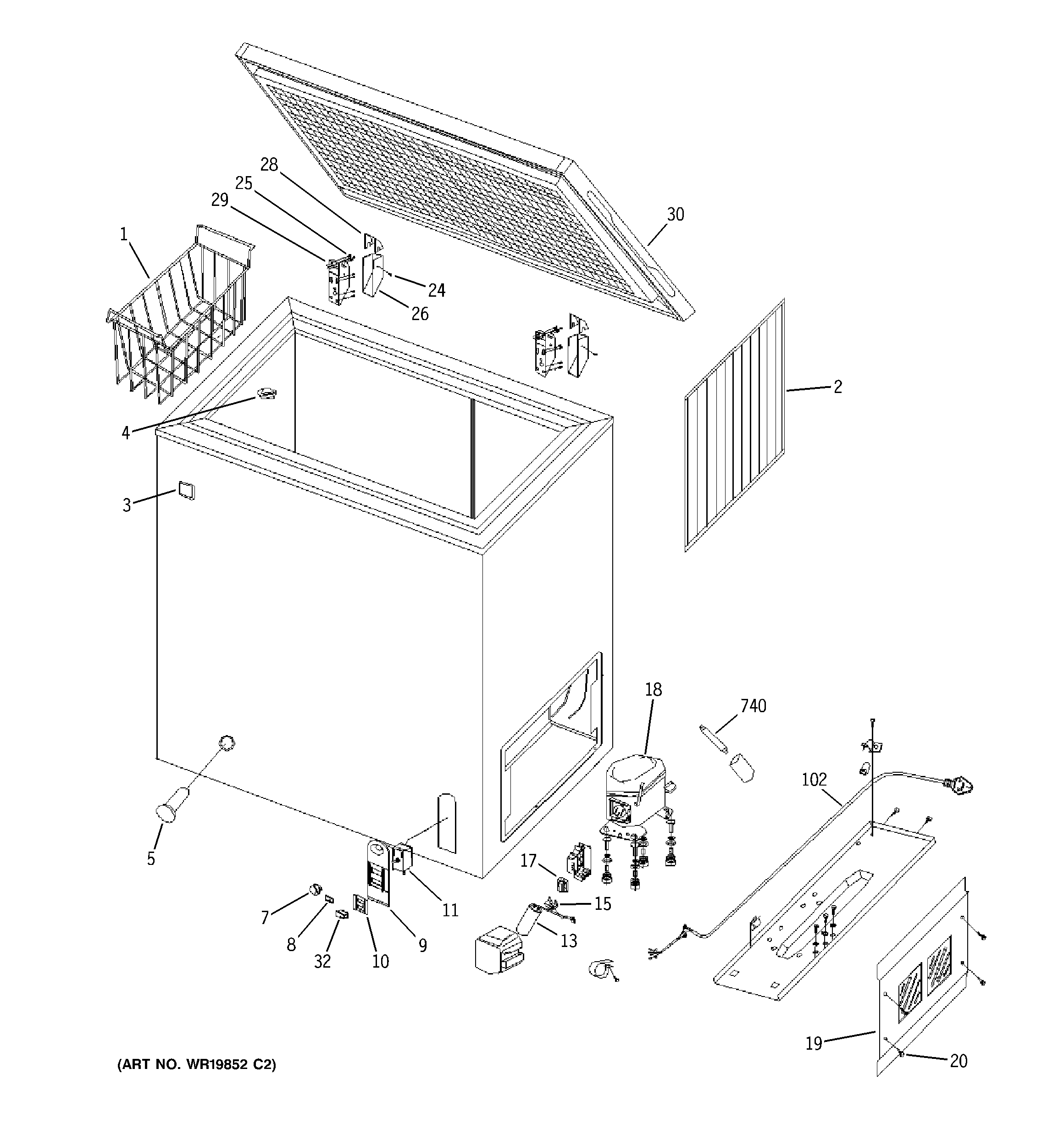 28
25
29
30
1
24
26
2
4
3
18
740
102
5
17
11
15
7
8
32
10
9
13
19
20
(ART NO. WR19852 C2)