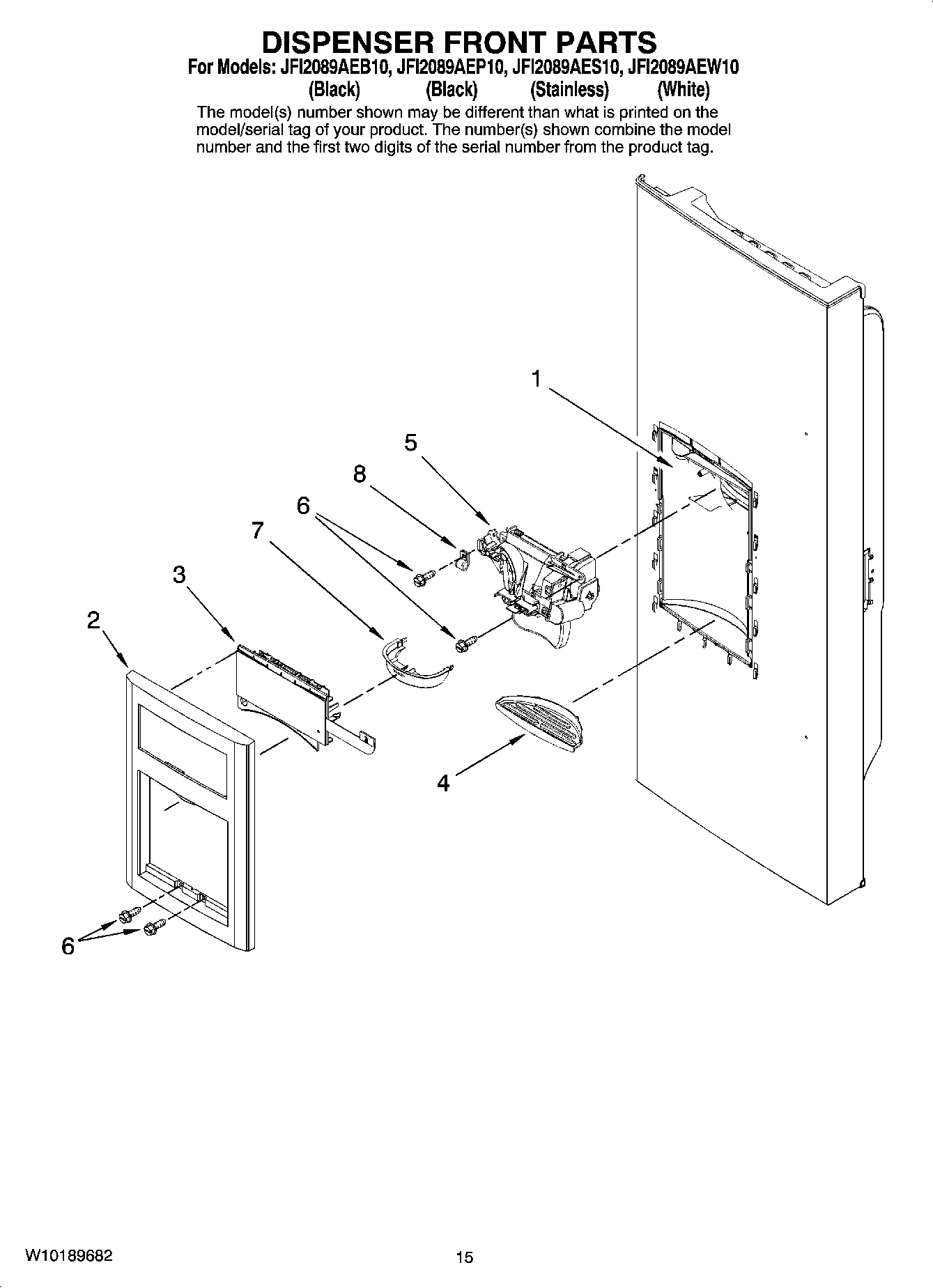 DISPENSER FRONT PARTS

For Models: JFI2089AEB10, JFI2089AEP10, JFI2089AES10, JFI2089AEW10
(Black) (Black) (Stainless) (White)

The model(s) number shown may be different than what is printed on the model/serial tag of your product. The number(s) shown combine the model number and the first two digits of the serial number from the product tag.

1
5
8
6
7
3
2
4
6

W10189682

15