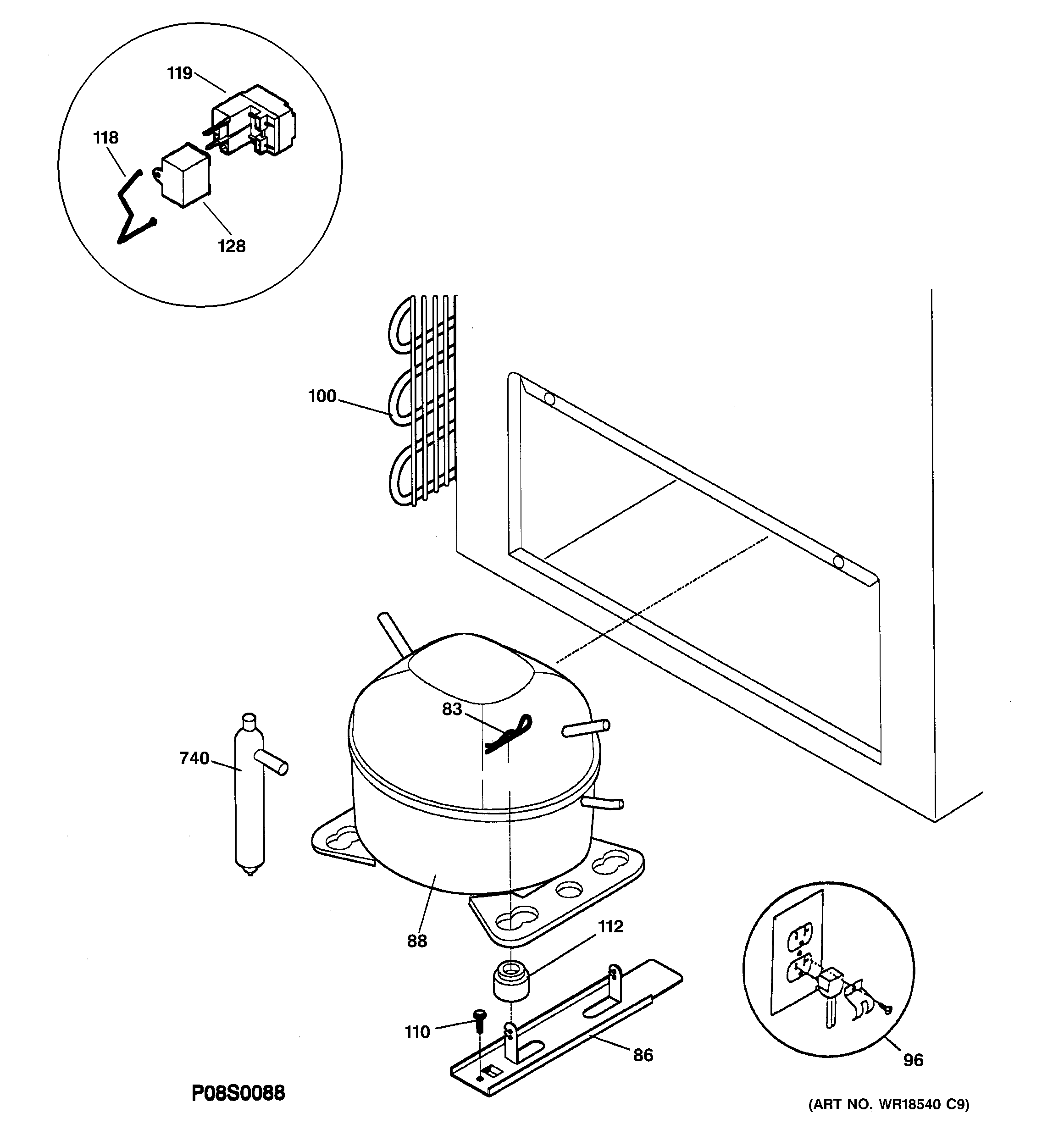 119

118

128

100

83

740

88

112

110

86

96

P08S0088

(ART NO. WR18540 C9)