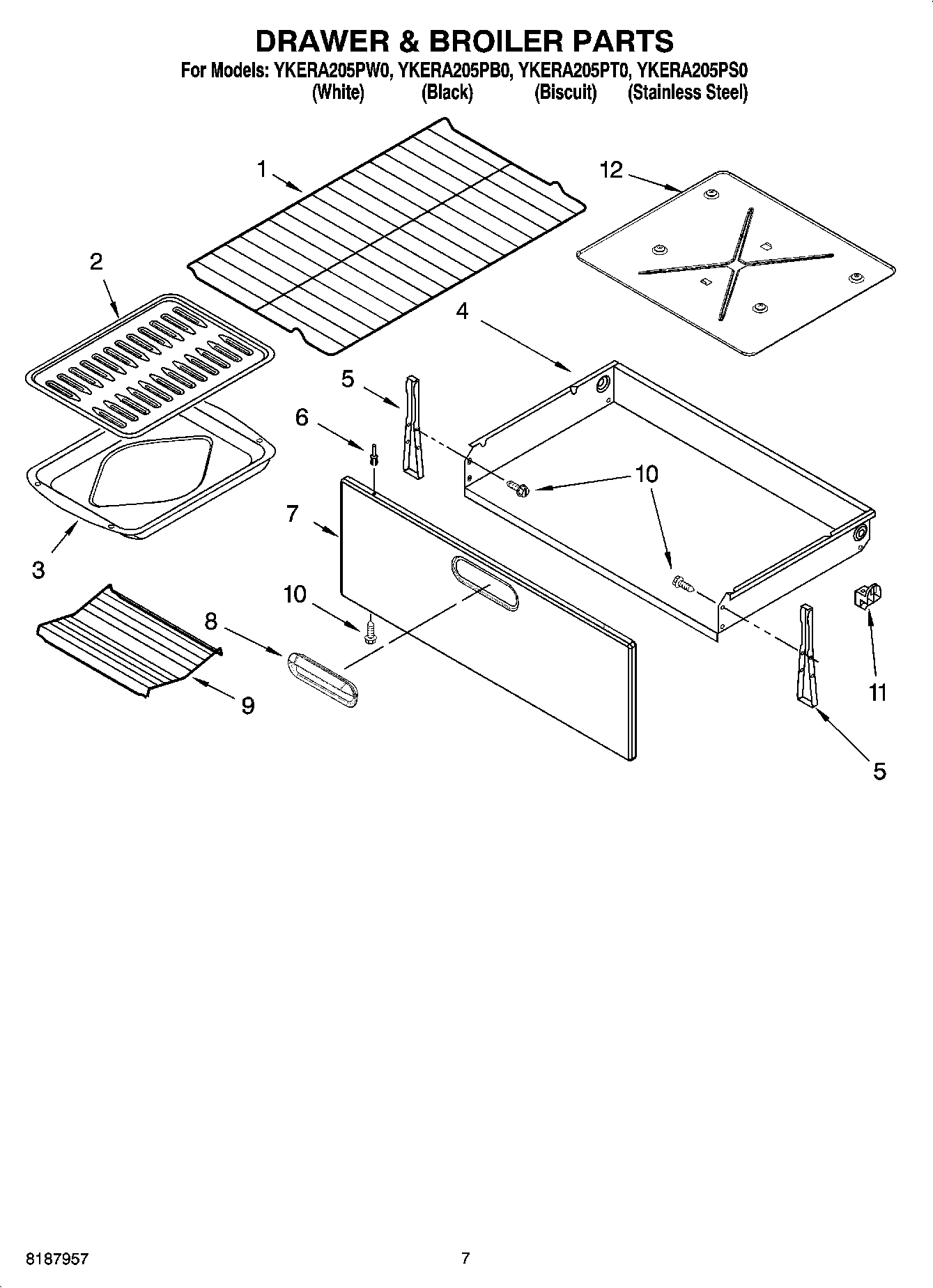 DRAWER & BROILER PARTS

For Models: YKERA205PW0, YKERA205PB0, YKERA205PT0, YKERA205PS0
(White) (Black) (Biscuit) (Stainless Steel)

1
12
2
4
5
6
10
7
3
10
8
9
11
5

8187957

7