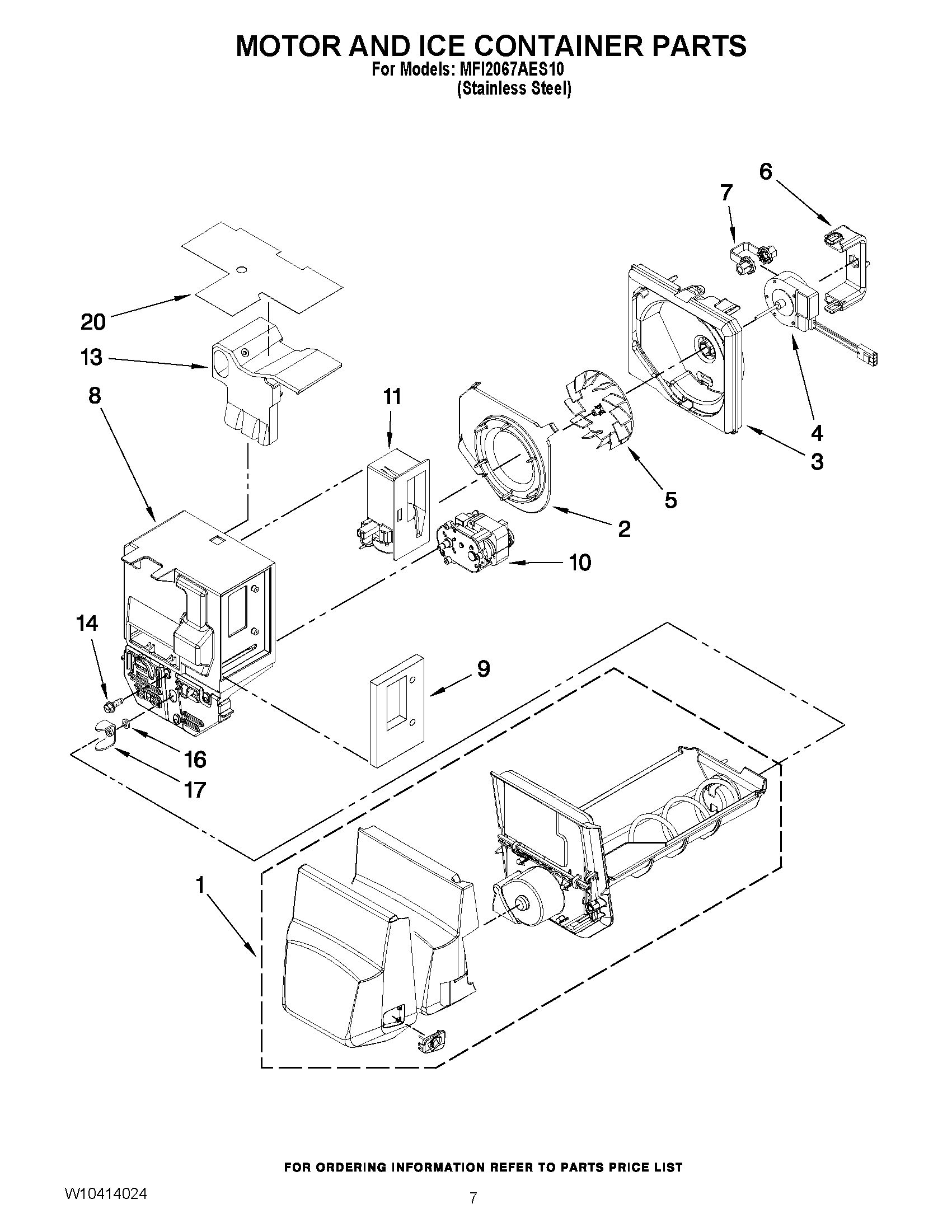 MOTOR AND ICE CONTAINER PARTS
For Models: MFI2067AES10
(Stainless Steel)

6
7
20
13
8
11
4
3
5
2
10
14
9
16
17
1

FOR ORDERING INFORMATION REFER TO PARTS PRICE LIST

W10414024

7