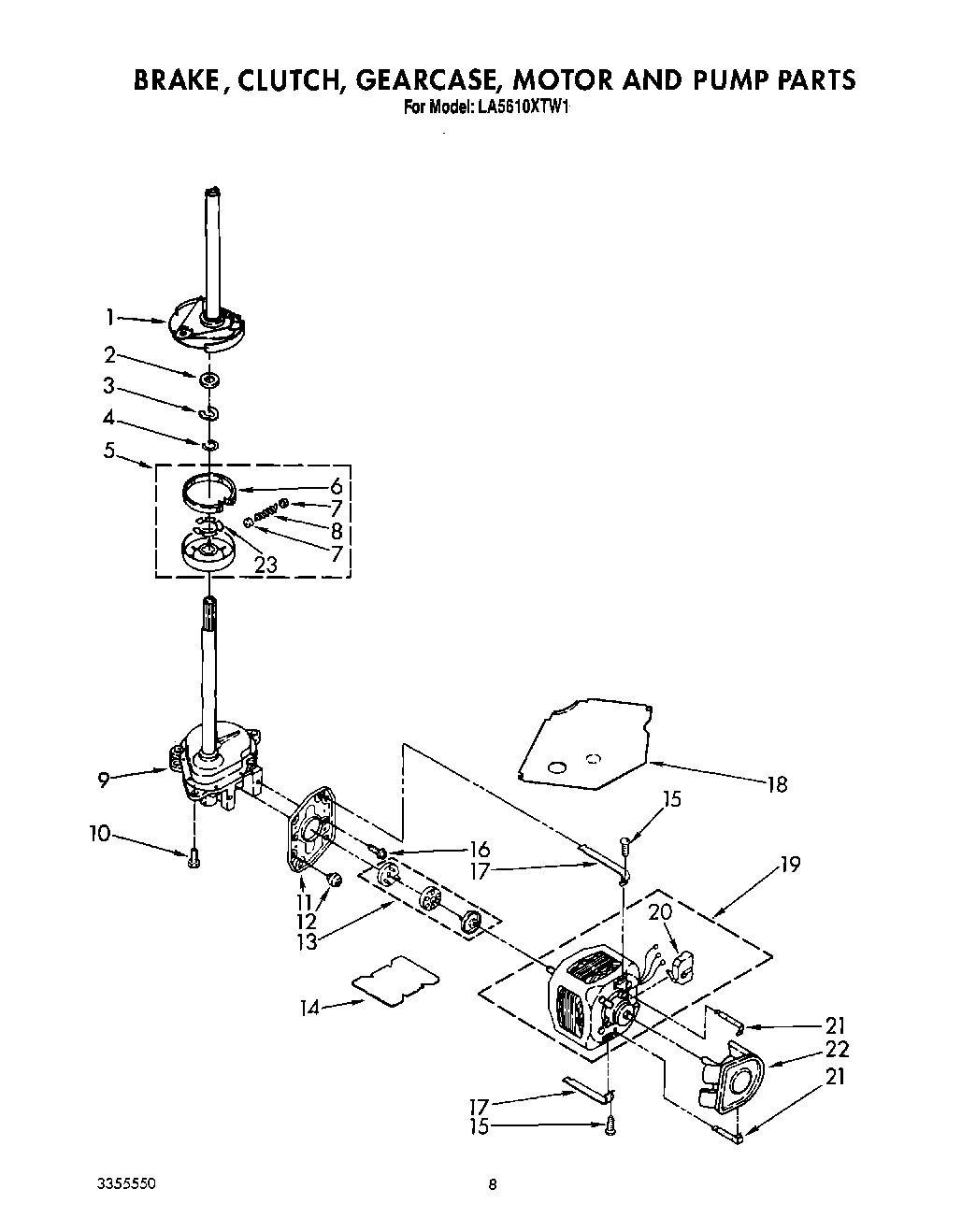 BRAKE, CLUTCH, GEARCASE, MOTOR AND PUMP PARTS
For Model: LA5610XTW1

1
2
3
4
5
6
7
8
7
23
9
10
11
12
13
14
16
17
15
18
19
20
21
22
21
17
15

3355550

8