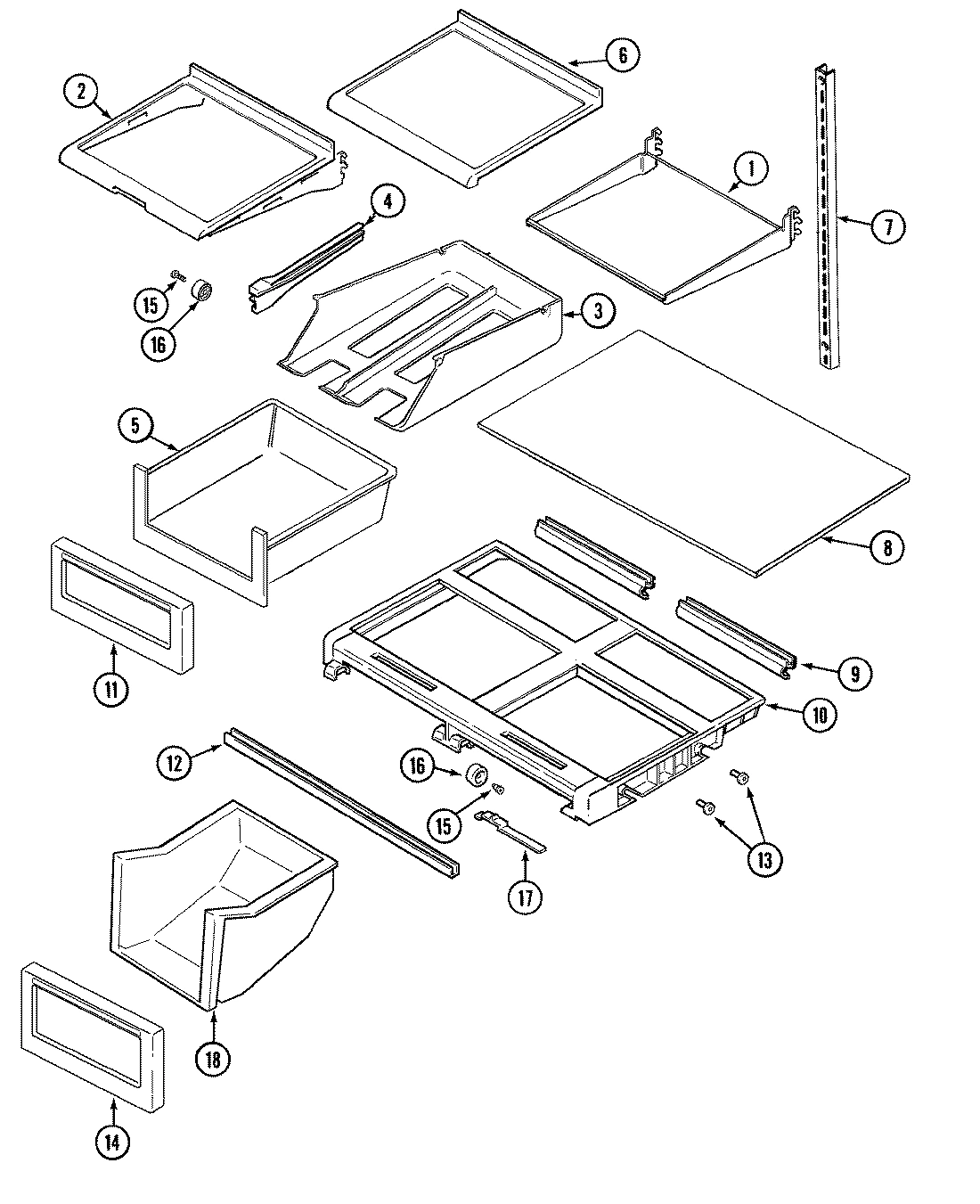 2
6
1
7
4
15
16
3
5
8
11
9
10
12
16
15
13
17
18
14