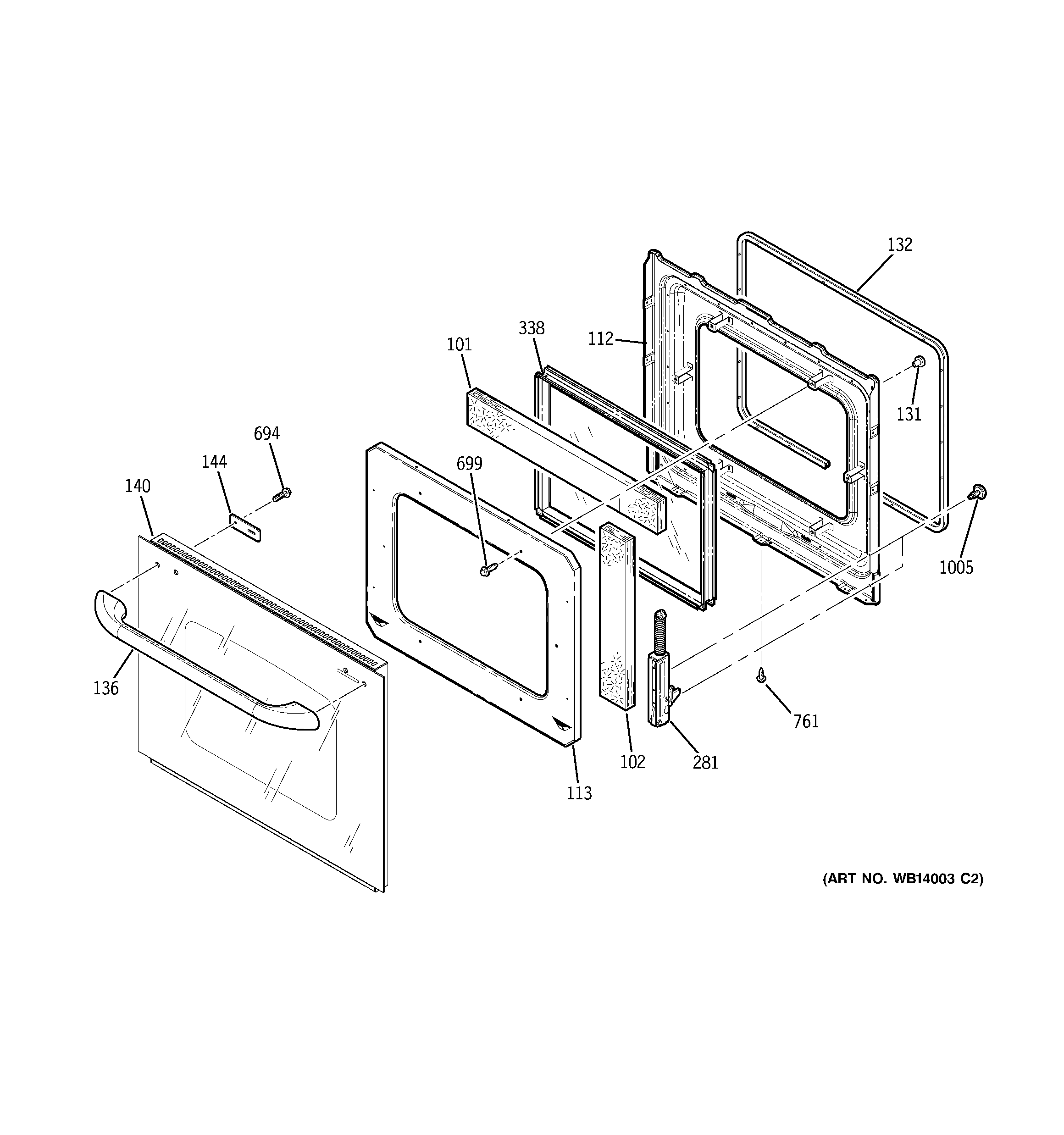 132
338
112
101
131
694
144
699
140
1005
136
761
102
281
113
(ART NO. WB14003 C2)