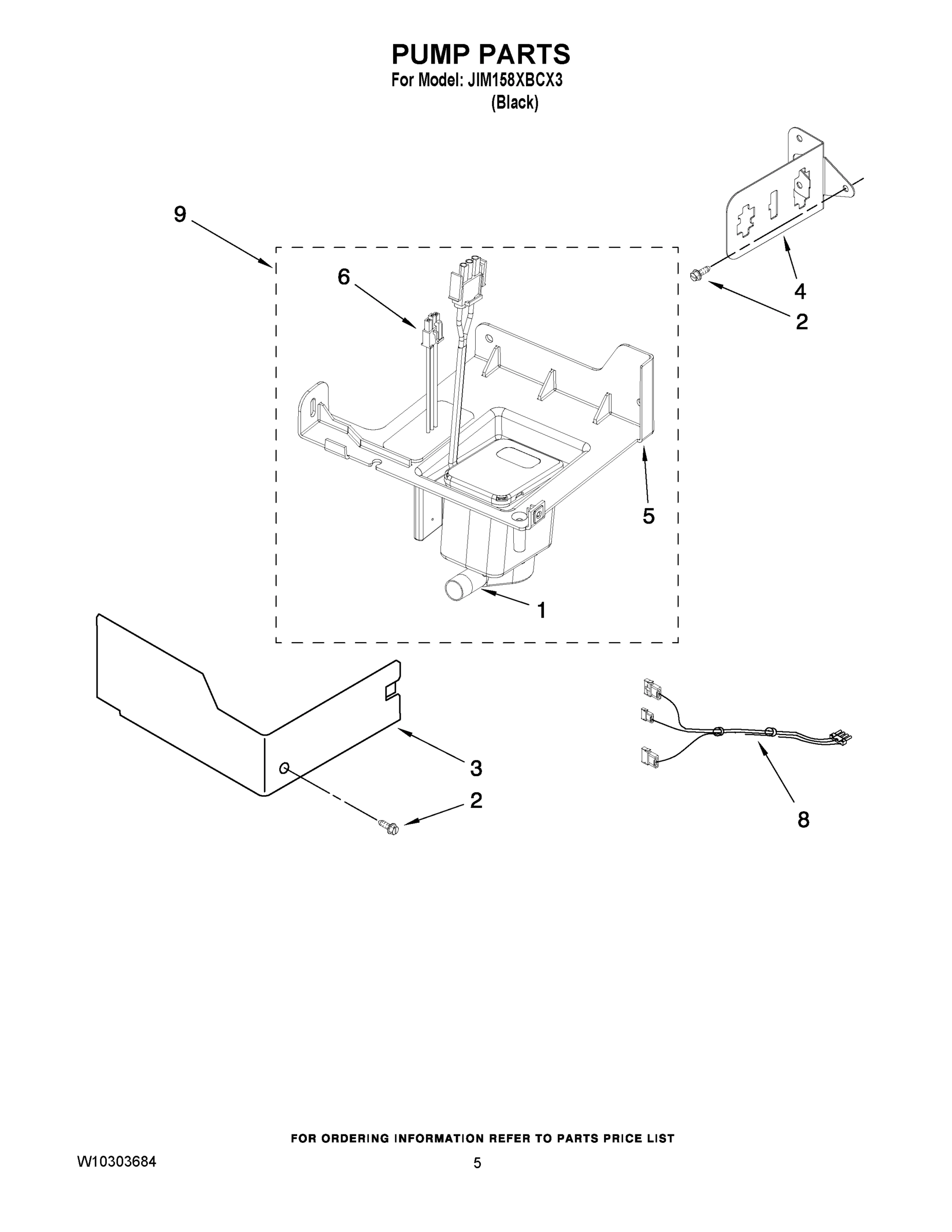 PUMP PARTS
For Model: JIM158XBCX3
(Black)

9
6
4
2
5
1
3
2
8

FOR ORDERING INFORMATION REFER TO PARTS PRICE LIST

W10303684

5