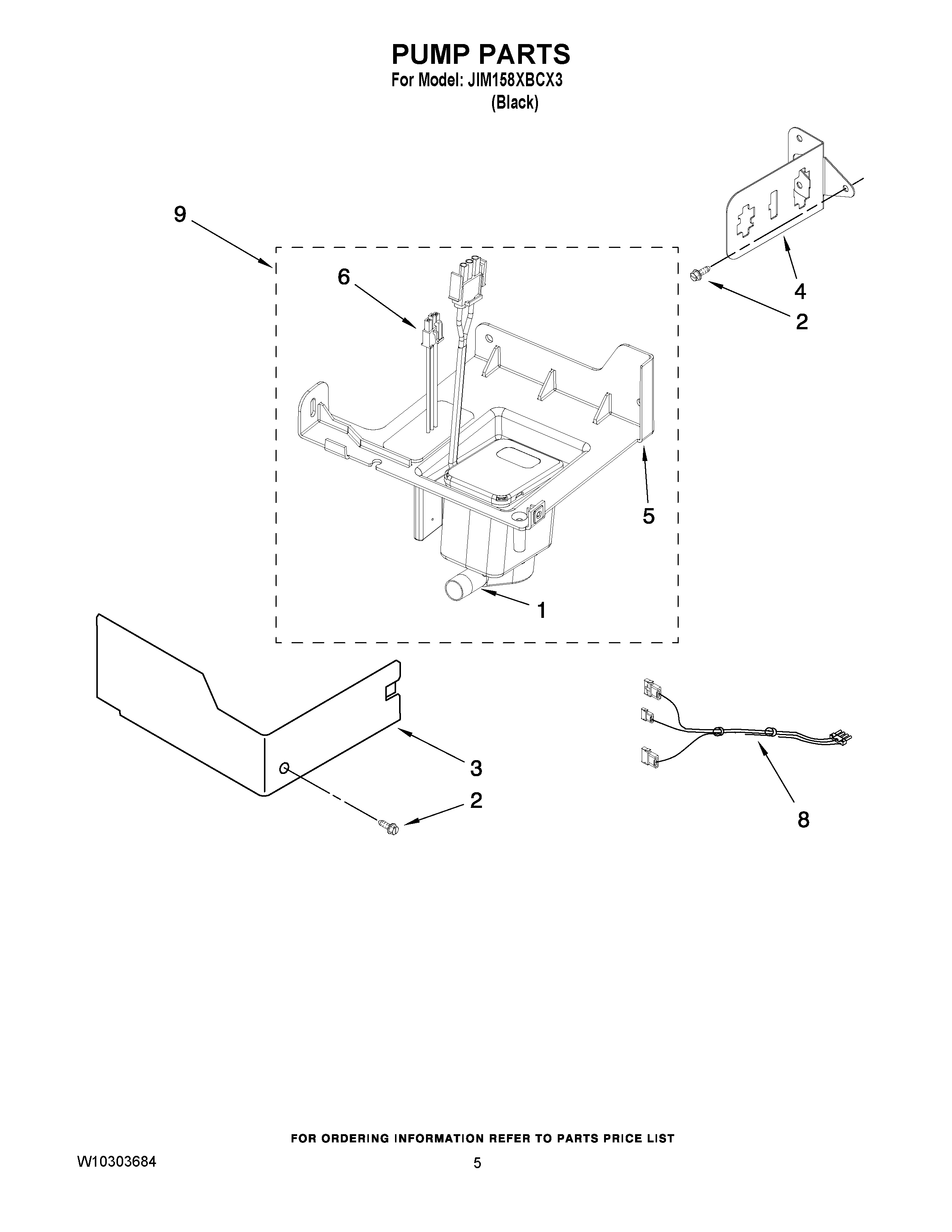 PUMP PARTS
For Model: JIM158XBCX3
(Black)

9
6
4
2
5
1
3
2
8

FOR ORDERING INFORMATION REFER TO PARTS PRICE LIST

W10303684
5