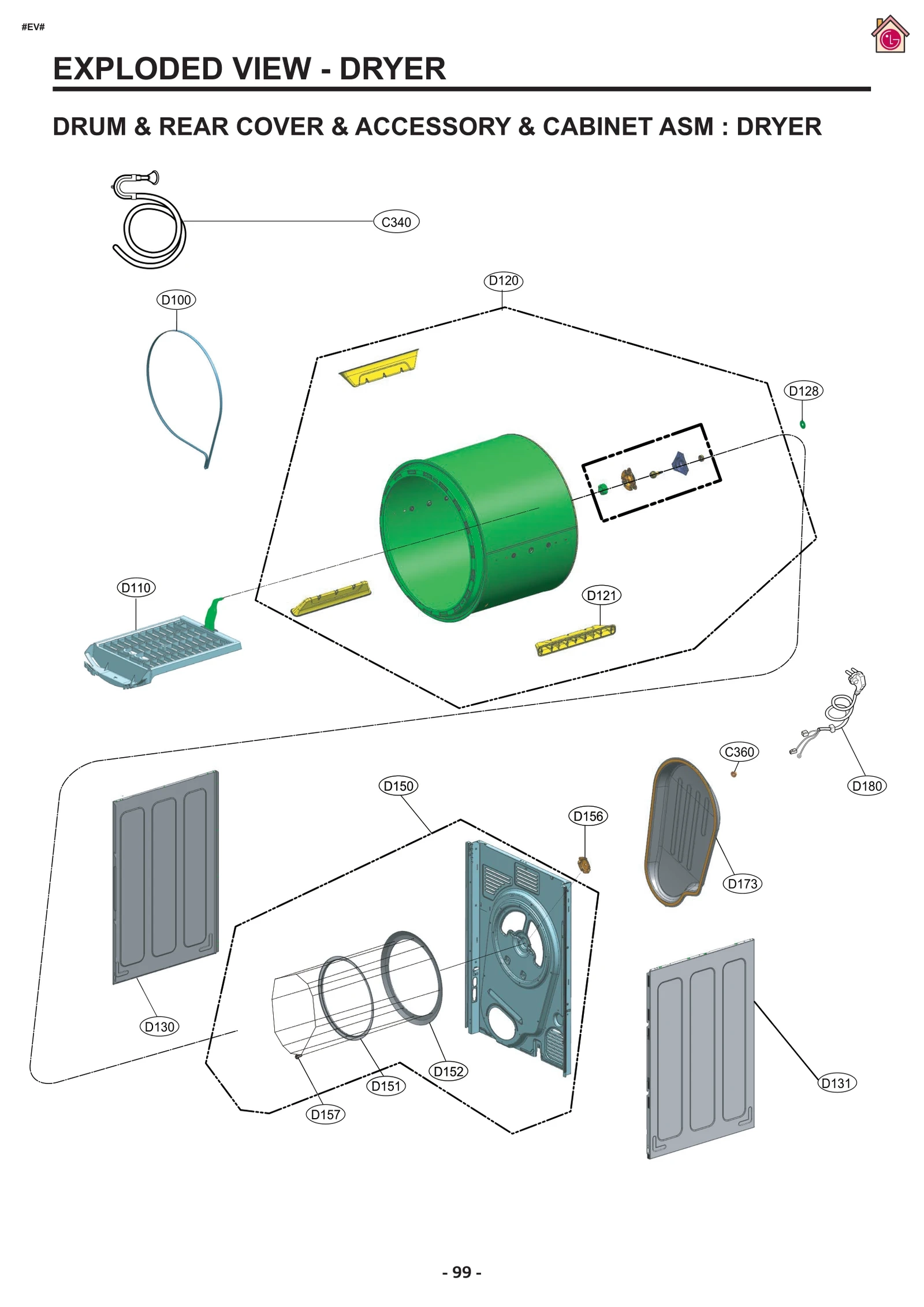 #EV#

LG

EXPLODED VIEW - DRYER

DRUM & REAR COVER & ACCESSORY & CABINET ASM : DRYER

C340

D120

D100

D128

D110

D121

C360

D180

D150

D156

D173

D130

D152

D151

D157

D131

- 99 -