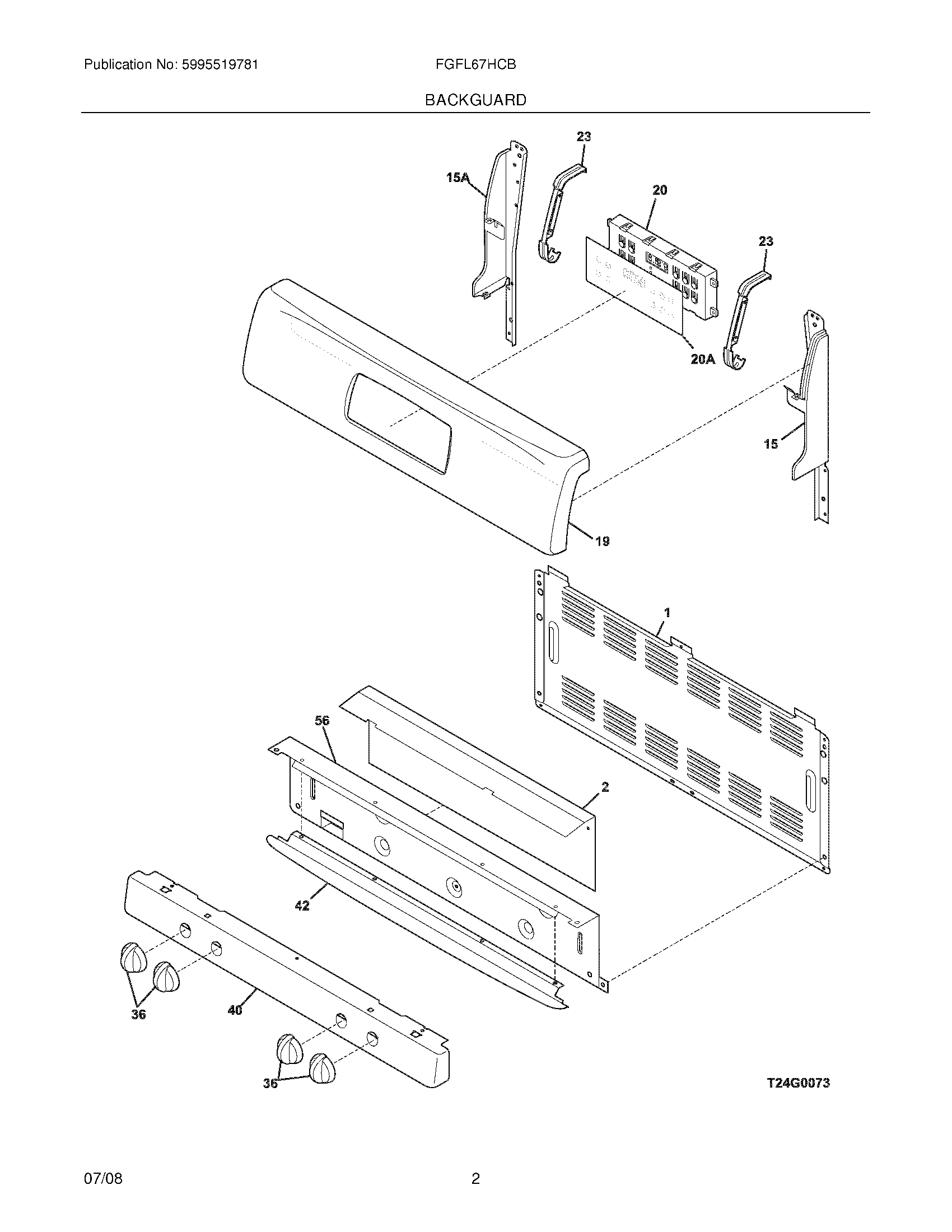 Publication No: 5995519781

FGFL67HCB

BACKGUARD

23

15A

20

23

20A

15

19

1

56

2

42

36

40

36

T24G0073

07/08

2