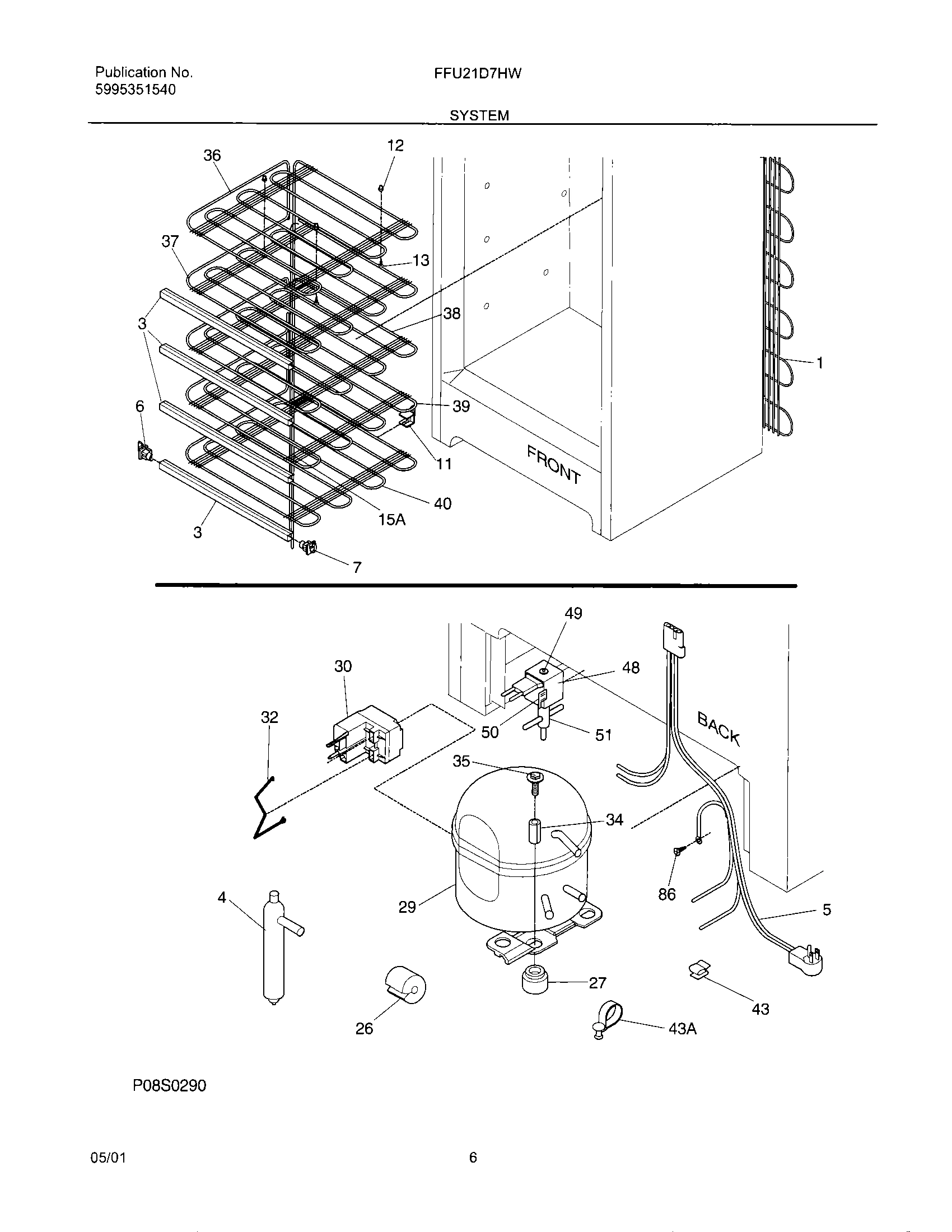 Publication No.
5995351540

FFU21D7HW

SYSTEM

36
12
37
13
3
38
1
6
39
11
FRONT
40
15A
3
7

49
30
48
32
50
51
BACK
35
34
86
4
29
5
27
43
26
43A

P08S0290

05/01

6